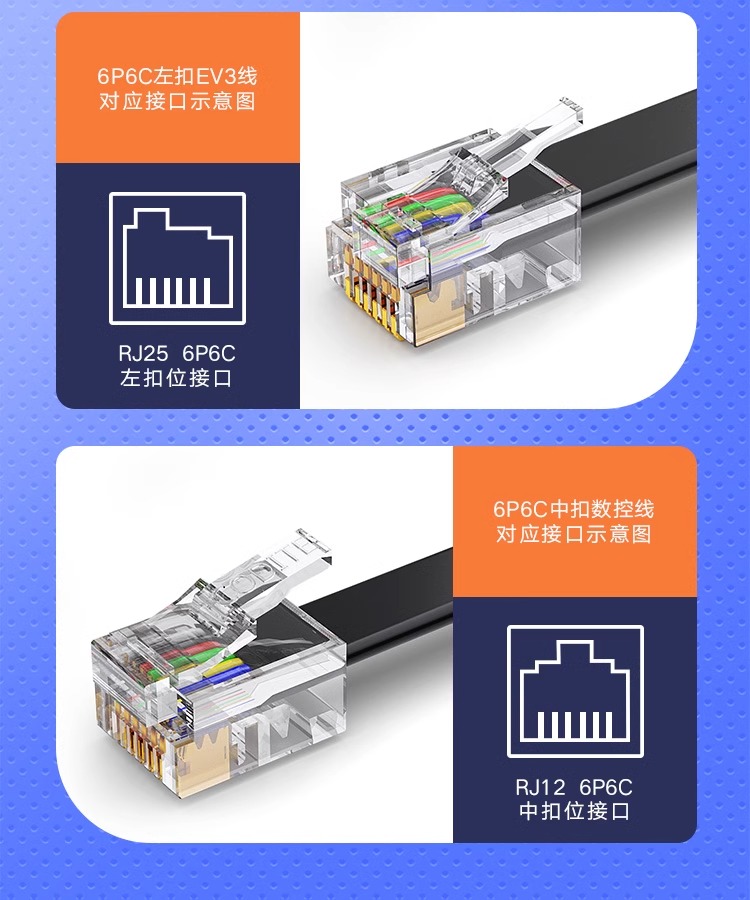 6P6C左扣EV3线
对应接口示意图

RJ25 6P6C
左扣位接口

6P6C中扣数控线
对应接口示意图

RJ12 6P6C
中扣位接口