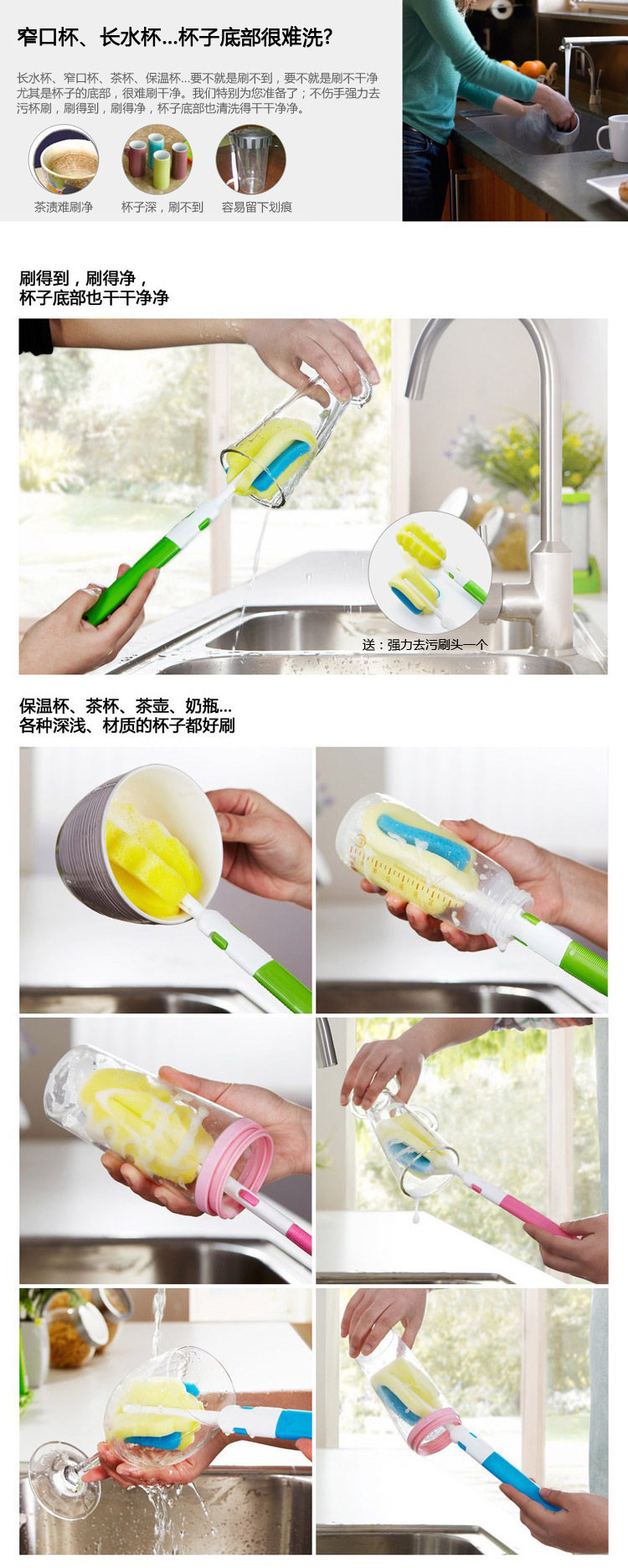 窄口杯、长水杯...杯子底部很难洗?

长水杯、窄口杯、茶杯、保温杯...要不就是刷不到，要不就是刷不干净尤其是杯子的底部，很难刷干净。我们特别为您准备了；不伤手强力去污杯刷，刷得到，刷得净，杯子底部也清洗得干干净净。

茶渍难刷净

杯子深，刷不到

容易留下划痕

刷得到，刷得净，
杯子底部也干干净净

送：强力去污刷头一个

保温杯、茶杯、茶壶、奶瓶...
各种深浅、材质的杯子都好刷