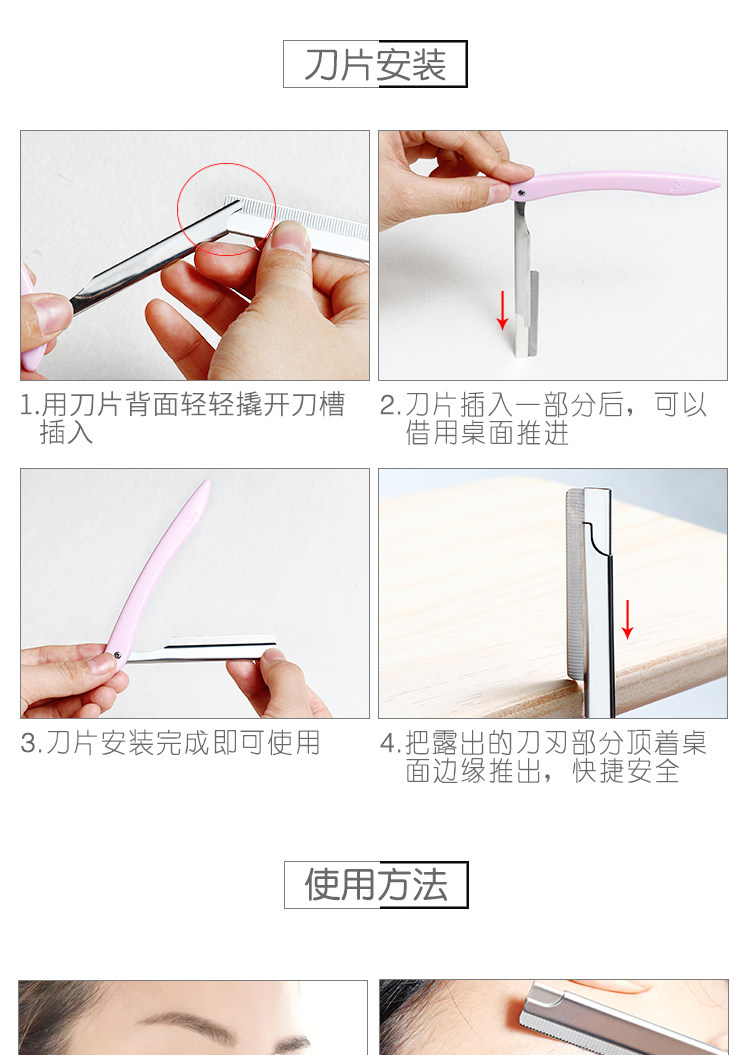 刀片安装

1.用刀片背面轻轻撬开刀槽插入

2.刀片插入一部分后，可以借用桌面推进

3.刀片安装完成即可使用

4.把露出的刀刃部分顶着桌面边缘推出，快捷安全

使用方法