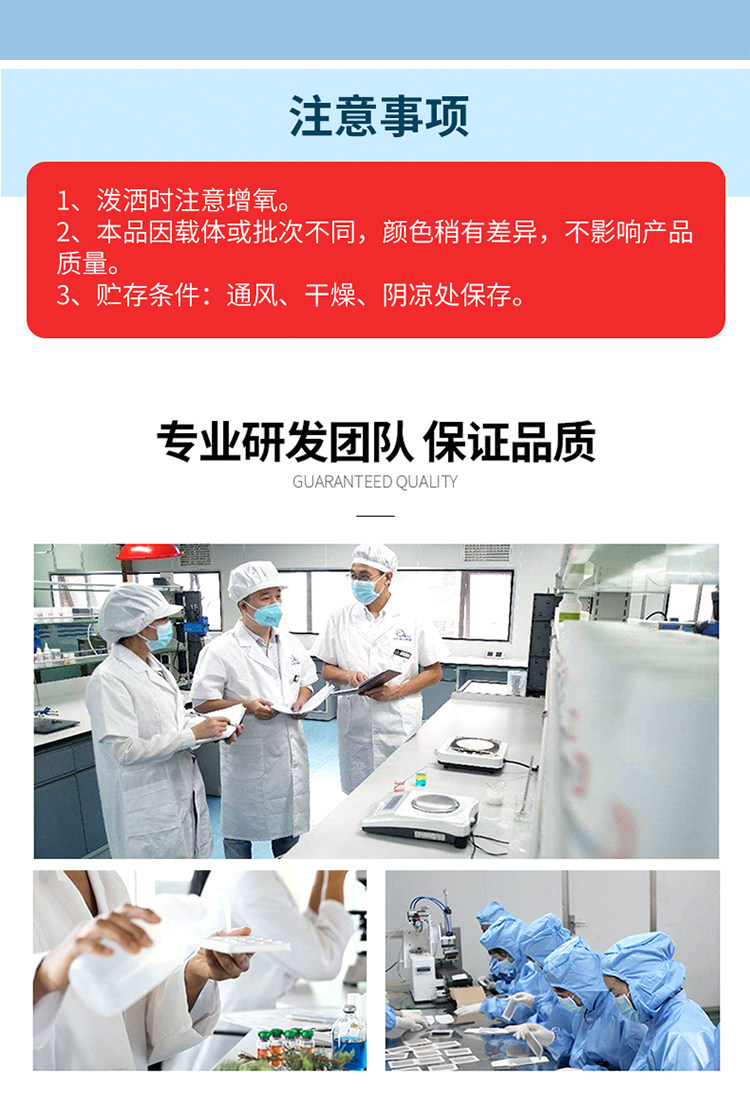 注意事项

1、泼洒时注意增氧。
2、本品因载体或批次不同，颜色稍有差异，不影响产品质量。
3、贮存条件：通风、干燥、阴凉处保存。

专业研发团队 保证品质
GUARANTEED QUALITY