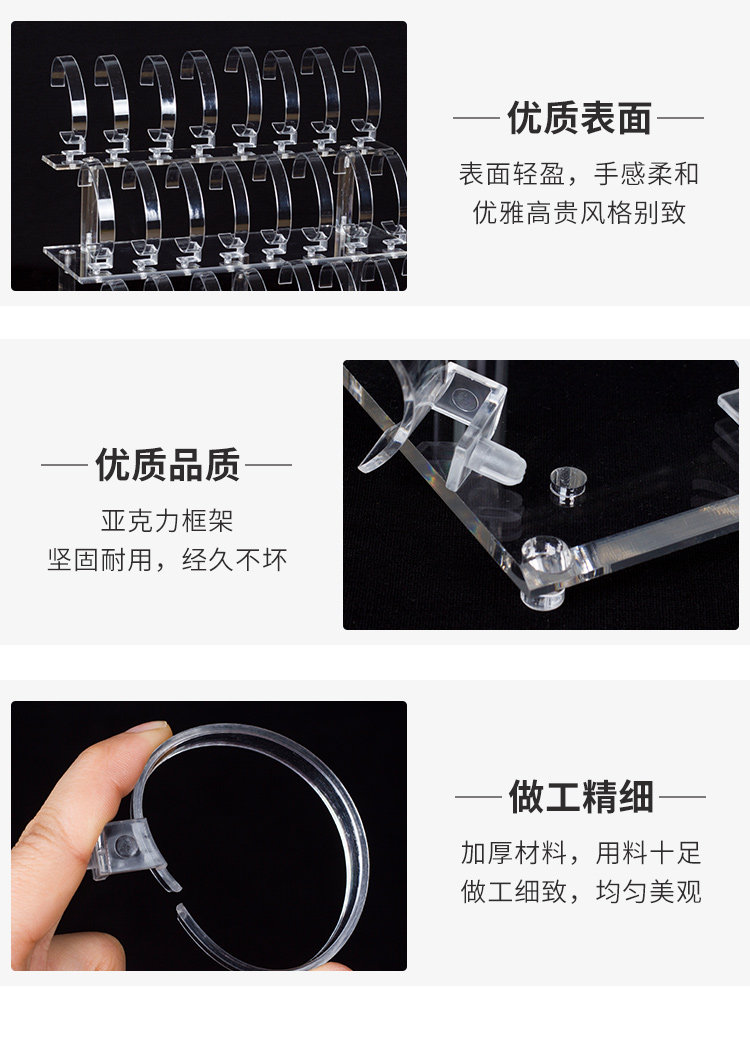 优质表面

表面轻盈，手感柔和
优雅高贵风格别致

优质品质

亚克力框架
坚固耐用，经久不坏

做工精细

加厚材料，用料十足
做工细致，均匀美观