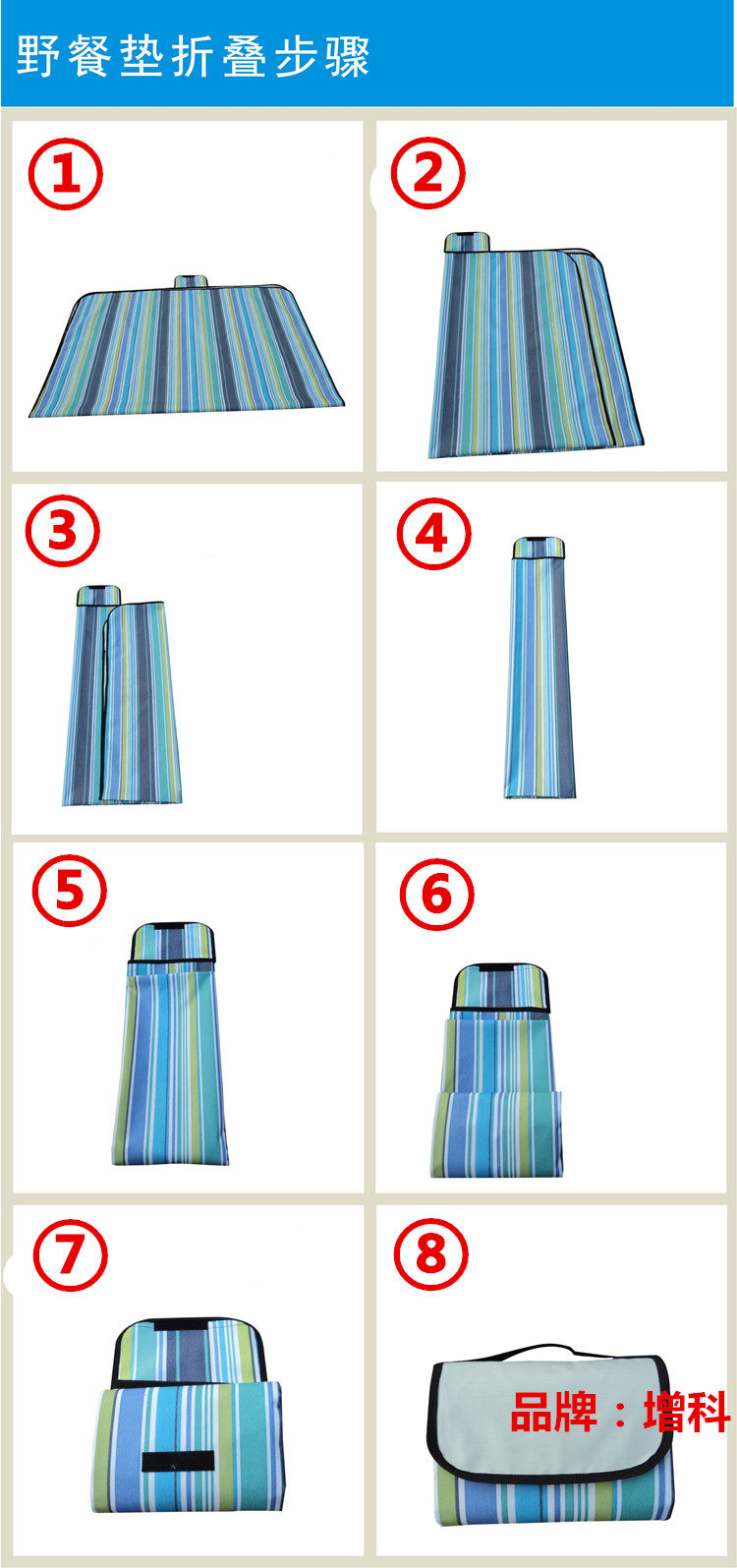 野餐垫折叠步骤

①

②

③

④

⑤

⑥

⑦

⑧

品牌：增科