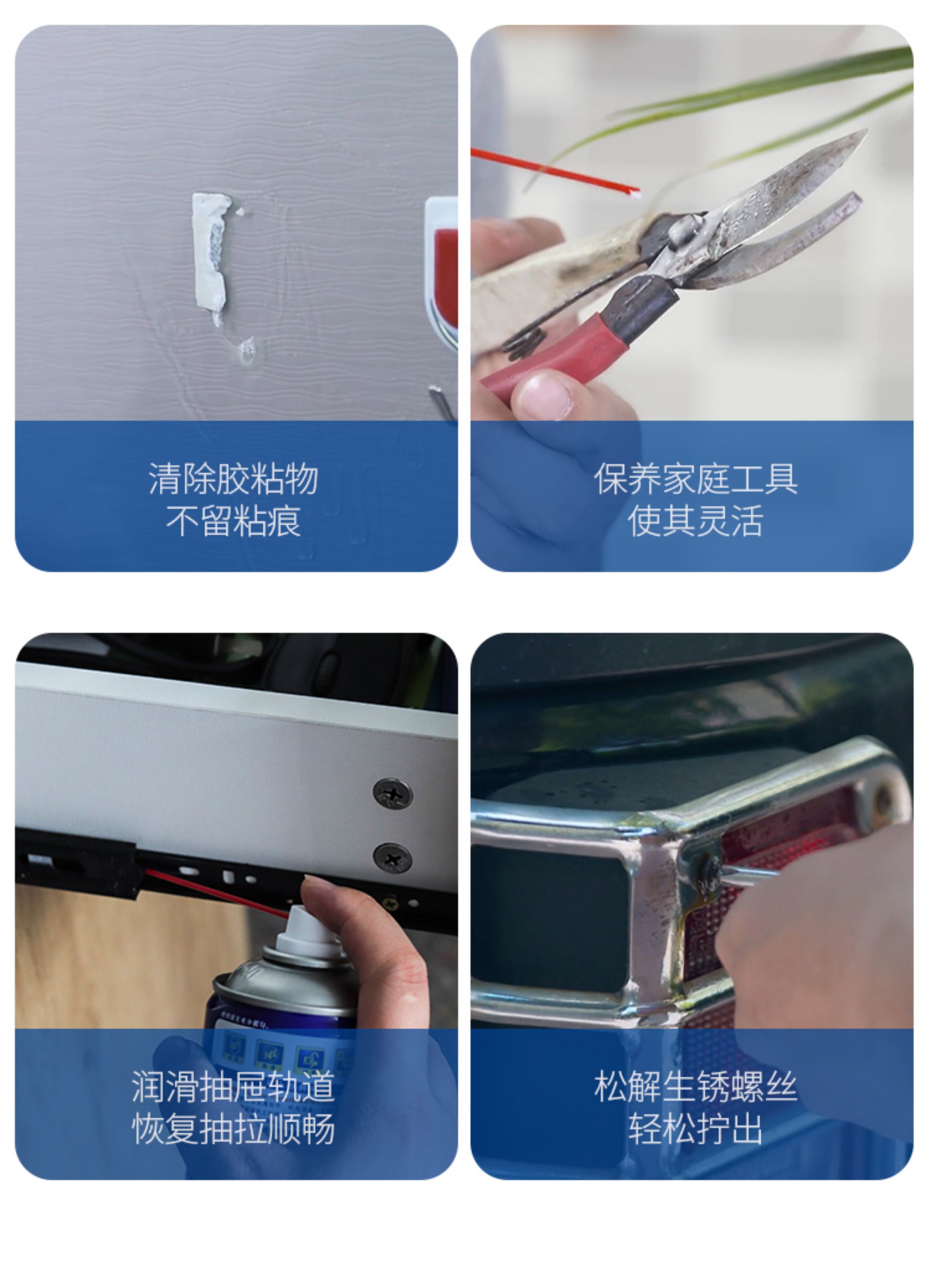 清除胶粘物
不留粘痕

保养家庭工具
使其灵活

润滑抽屉轨道
恢复抽拉顺畅

松解生锈螺丝
轻松拧出