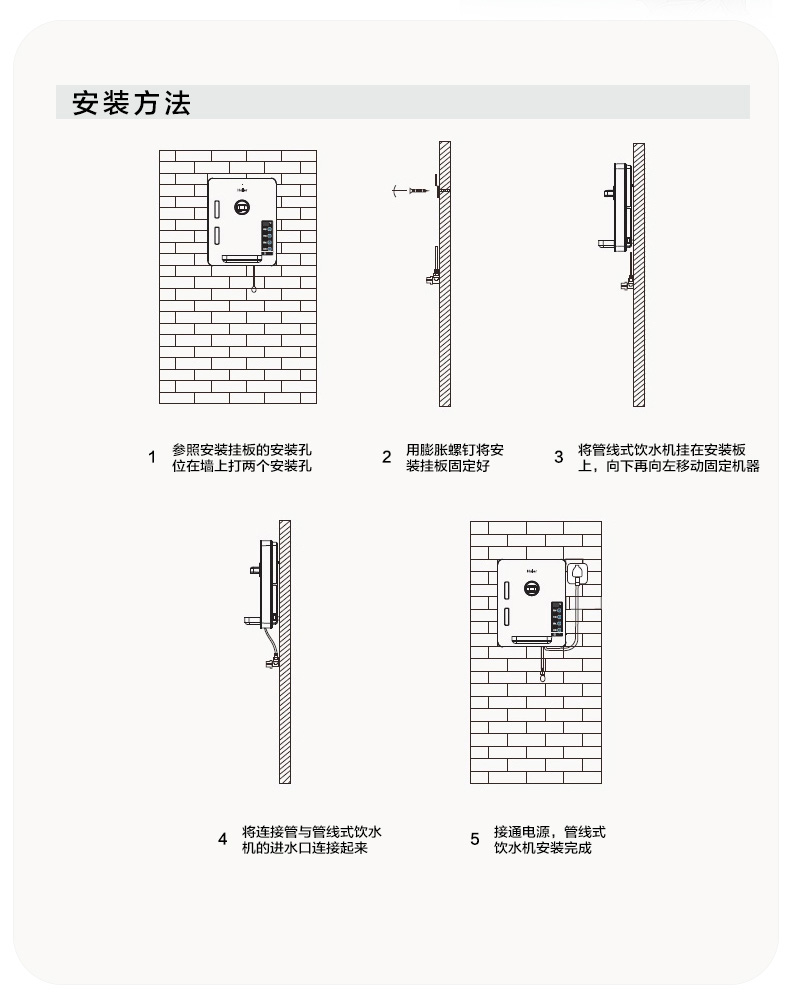 安装方法

1 参照安装挂板的安装孔位在墙上打两个安装孔

2 用膨胀螺钉将安装挂板固定好

3 将管线式饮水机挂在安装板上，向下再向左移动固定机器

4 将连接管与管线式饮水机的进水口连接起来

5 接通电源，管线式饮水机安装完成