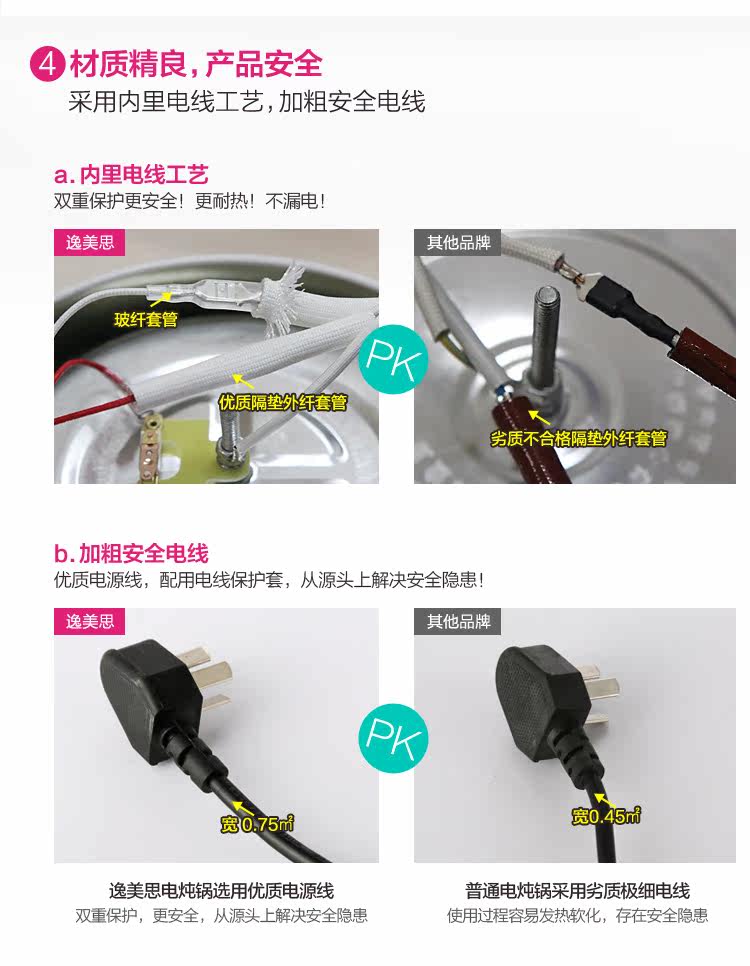 4 材质精良，产品安全
采用内里电线工艺，加粗安全电线

a. 内里电线工艺
双重保护更安全！更耐热！不漏电！

逸美思
玻纤套管
优质隔垫外纤套管

PK

其他品牌
劣质不合格隔垫外纤套管

b. 加粗安全电线
优质电源线，配用电线保护套，从源头上解决安全隐患！

逸美思
宽 0.75㎡

PK

其他品牌
宽0.45㎡

逸美思电炖锅选用优质电源线
双重保护，更安全，从源头上解决安全隐患

普通电炖锅采用劣质极细电线
使用过程容易发热软化，存在安全隐患