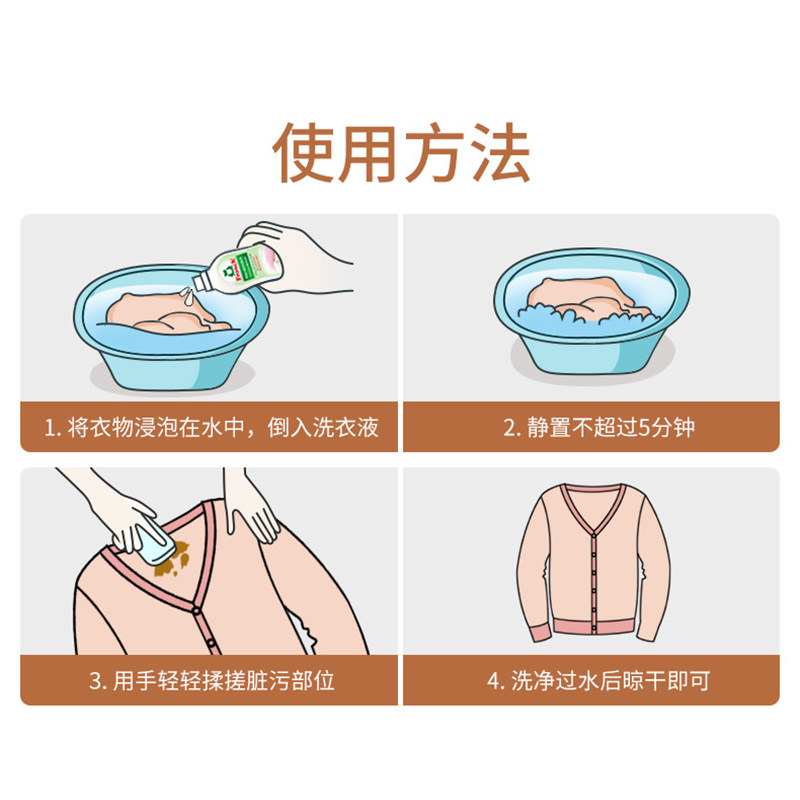 使用方法

1. 将衣物浸泡在水中，倒入洗衣液

2. 静置不超过5分钟

3. 用手轻轻揉搓脏污部位

4. 洗净过水后晾干即可