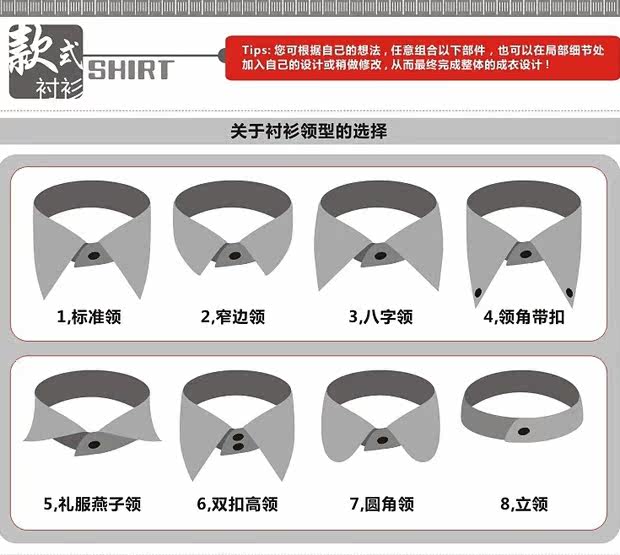 款式 衬衫 SHIRT

Tips: 您可根据自己的想法，任意组合以下部件，也可以在局部细节处加入自己的设计或稍做修改，从而最终完成整体的成衣设计！

关于衬衫领型的选择

1,标准领

2,窄边领

3,八字领

4,领角带扣

5,礼服燕子领

6,双扣高领

7,圆角领

8,立领