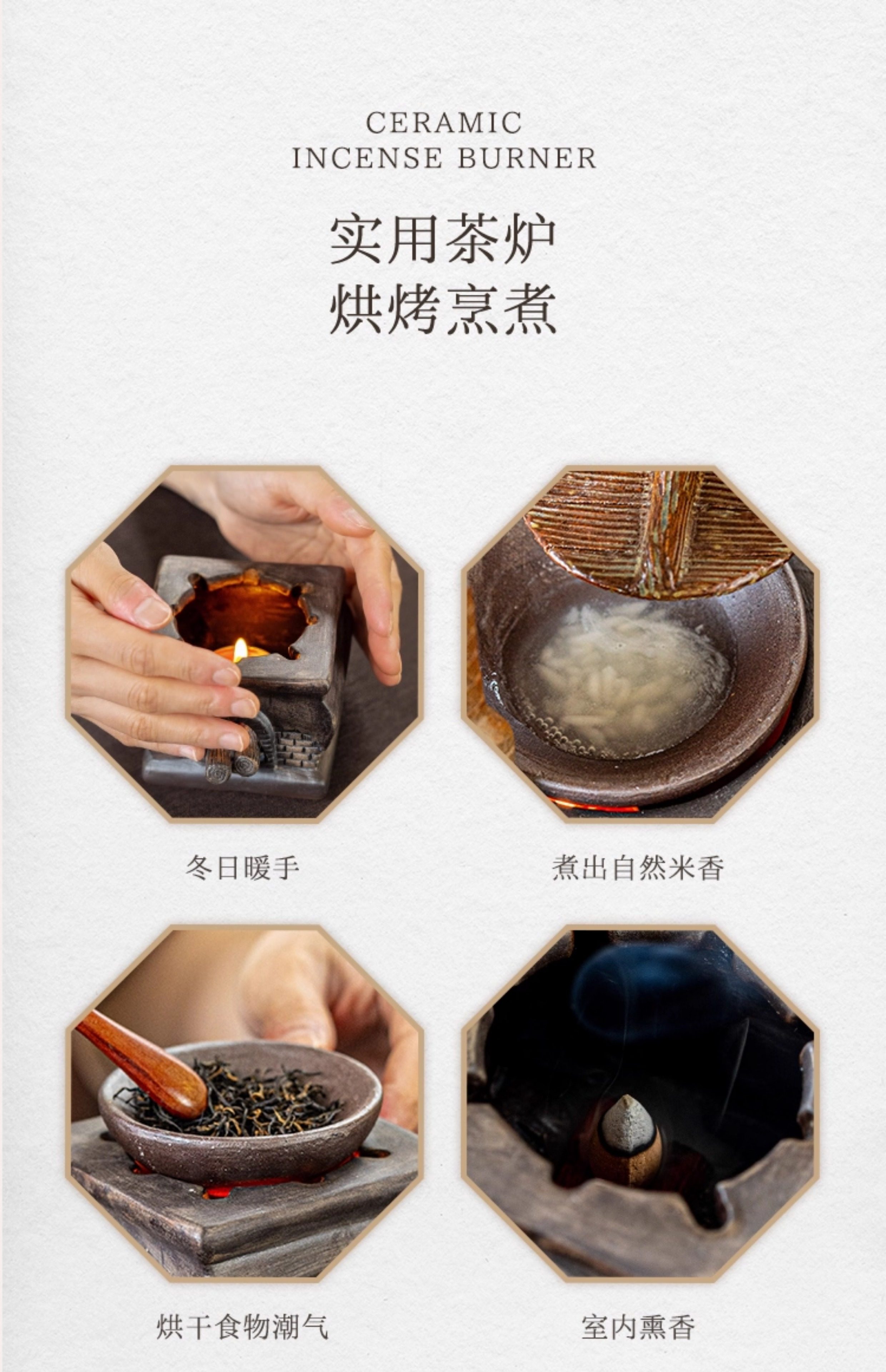 CERAMIC
INCENSE BURNER

实用茶炉
烘烤烹煮

冬日暖手

煮出自然米香

烘干食物潮气

室内熏香