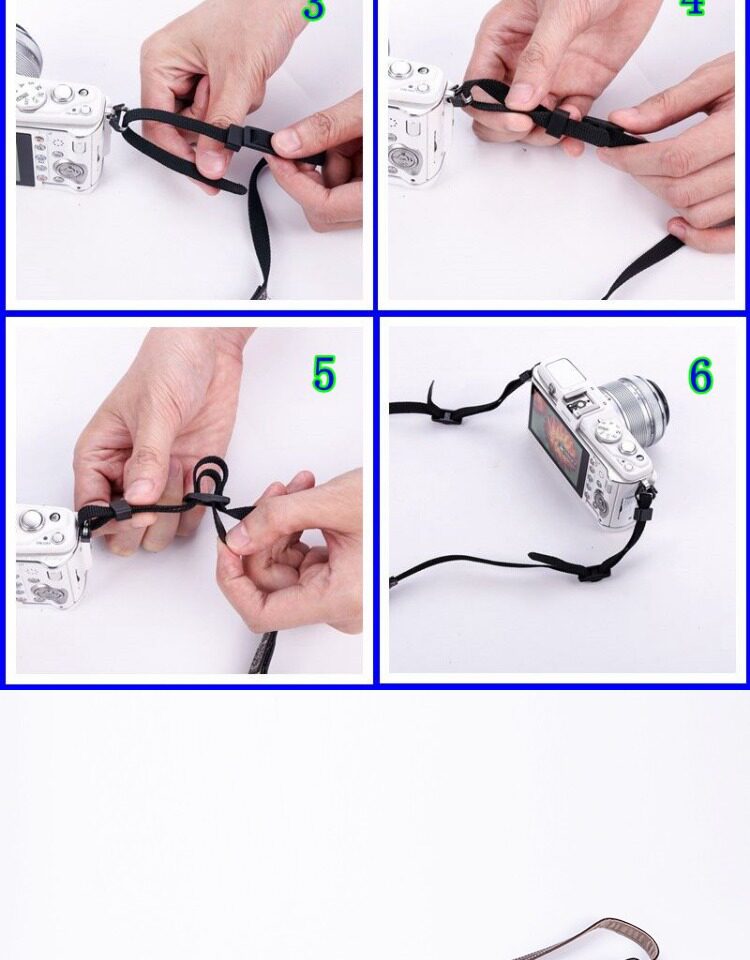 3

4

5

6