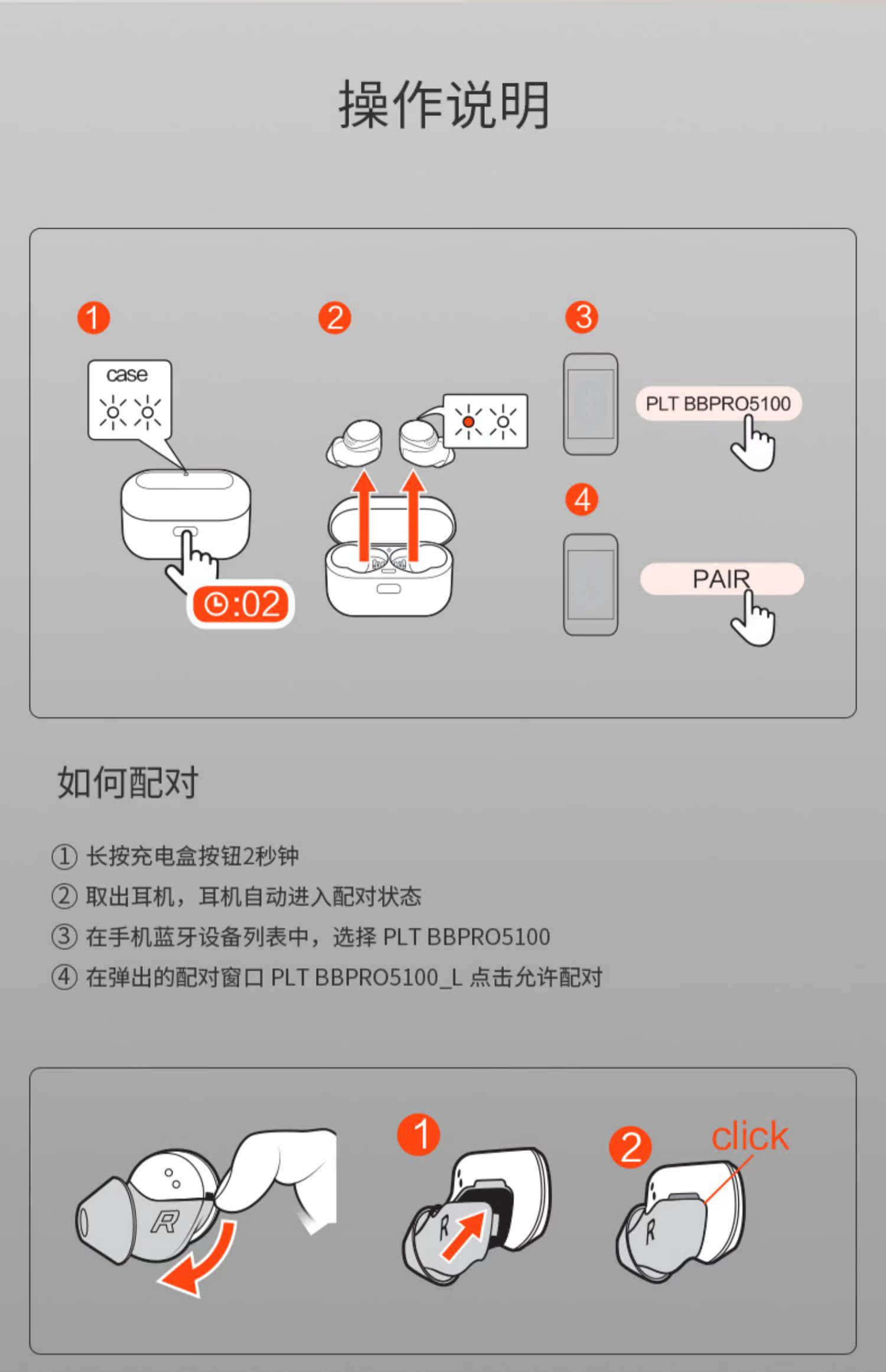 操作说明

1
case
:02

2

3
PLT BBPRO5100

4
PAIR

如何配对

① 长按充电盒按钮2秒钟
② 取出耳机，耳机自动进入配对状态
③ 在手机蓝牙设备列表中，选择 PLT BBPRO5100
④ 在弹出的配对窗口 PLT BBPRO5100_L 点击允许配对

R
1
R
2
click
R