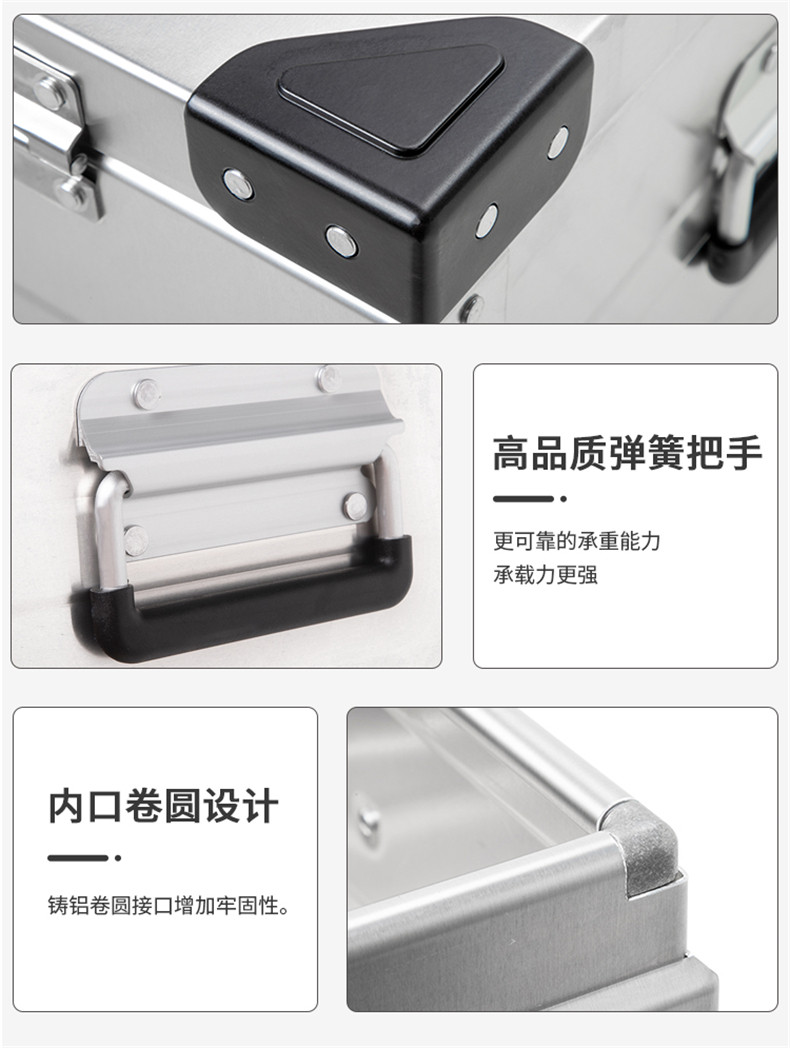 高品质弹簧把手

更可靠的承重能力
承载力更强

内口卷圆设计

铸铝卷圆接口增加牢固性。