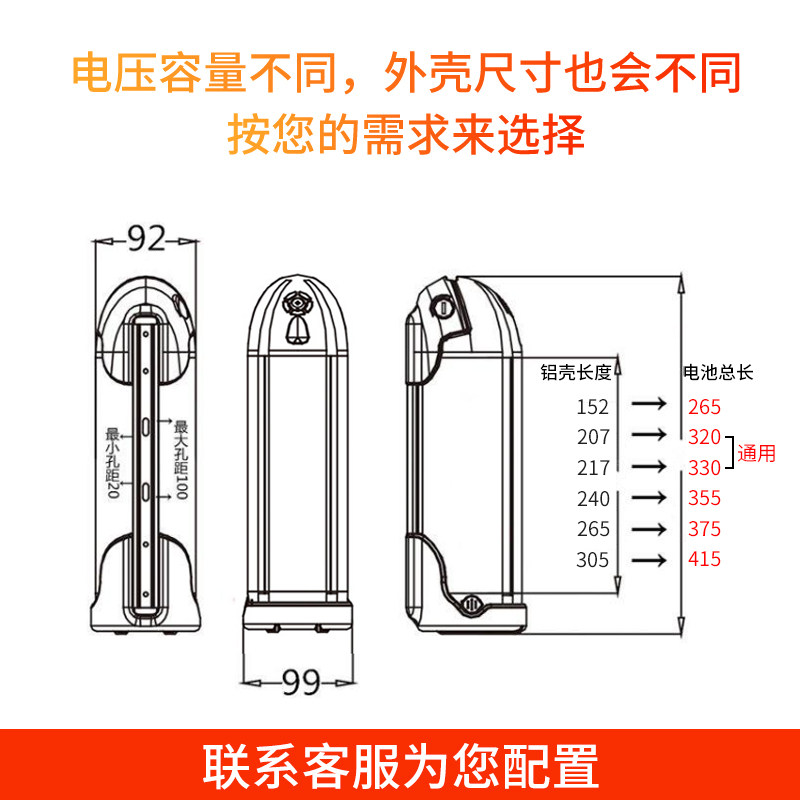 电压容量不同，外壳尺寸也会不同
按您的需求来选择

92

最小孔距20

最大孔距100

99

| 铝壳长度 | | 电池总长 |
|---|---|---|
| 152 | → | 265 |
| 207 | → | 320 |
| 217 | → | 330 |
| 240 | → | 355 |
| 265 | → | 375 |
| 305 | → | 415 |

通用

联系客服为您配置