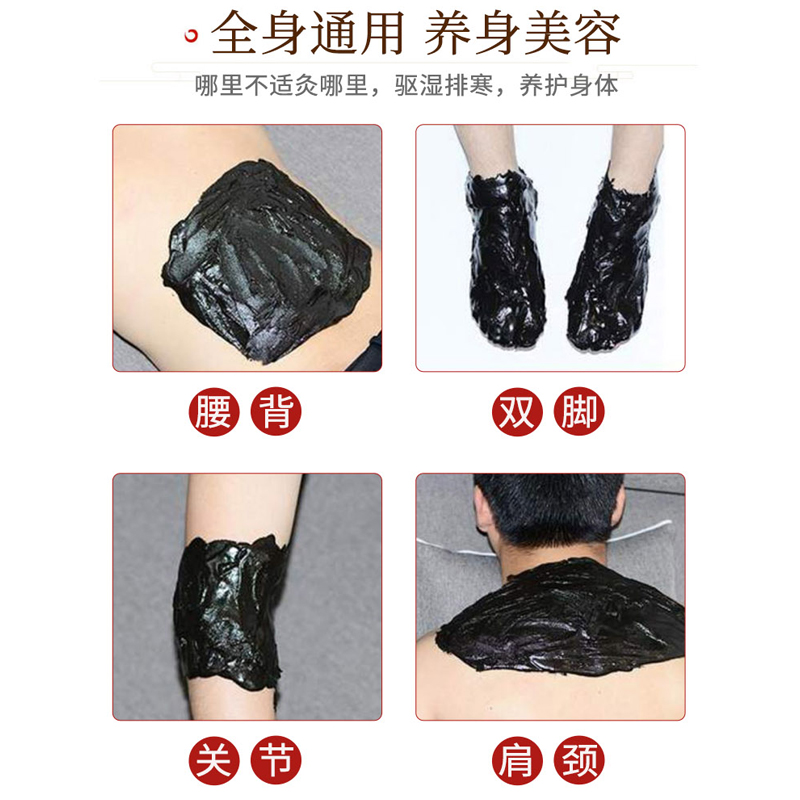 全身通用 养身美容

哪里不适灸哪里，驱湿排寒，养护身体

腰背

双脚

关节

肩颈