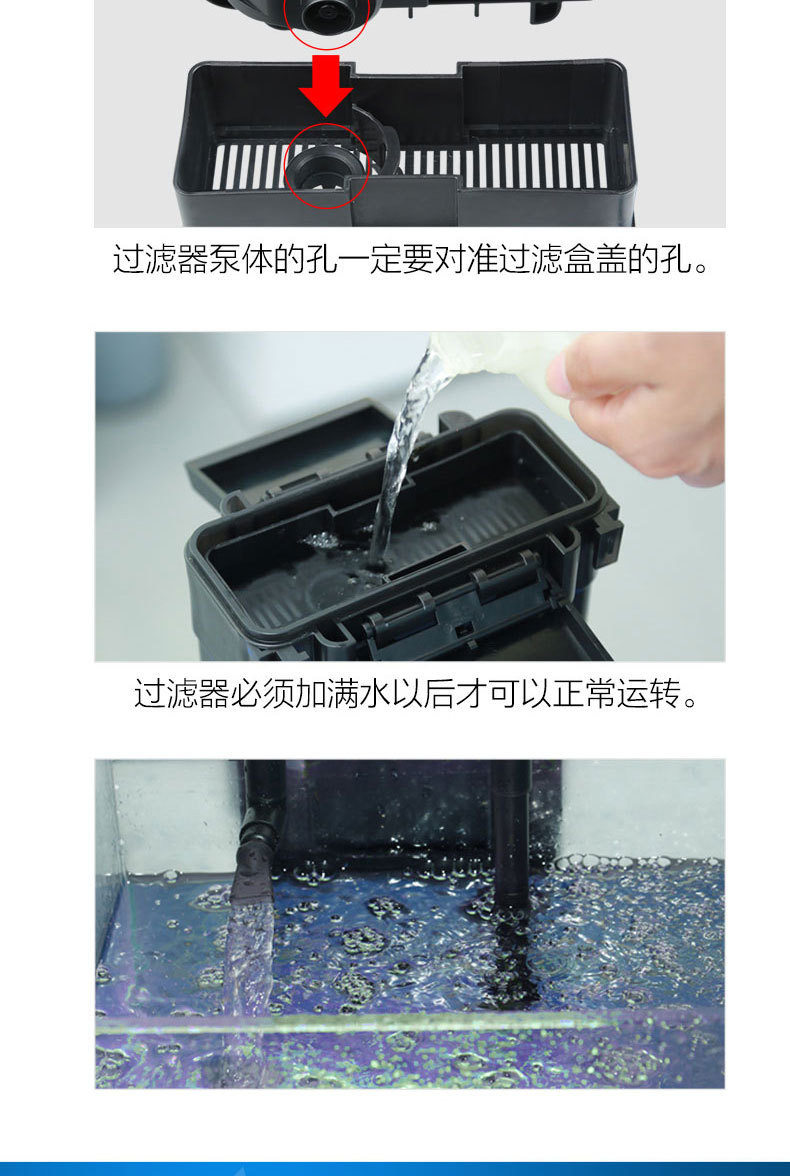 过滤器泵体的孔一定要对准过滤盒盖的孔。

过滤器必须加满水以后才可以正常运转。