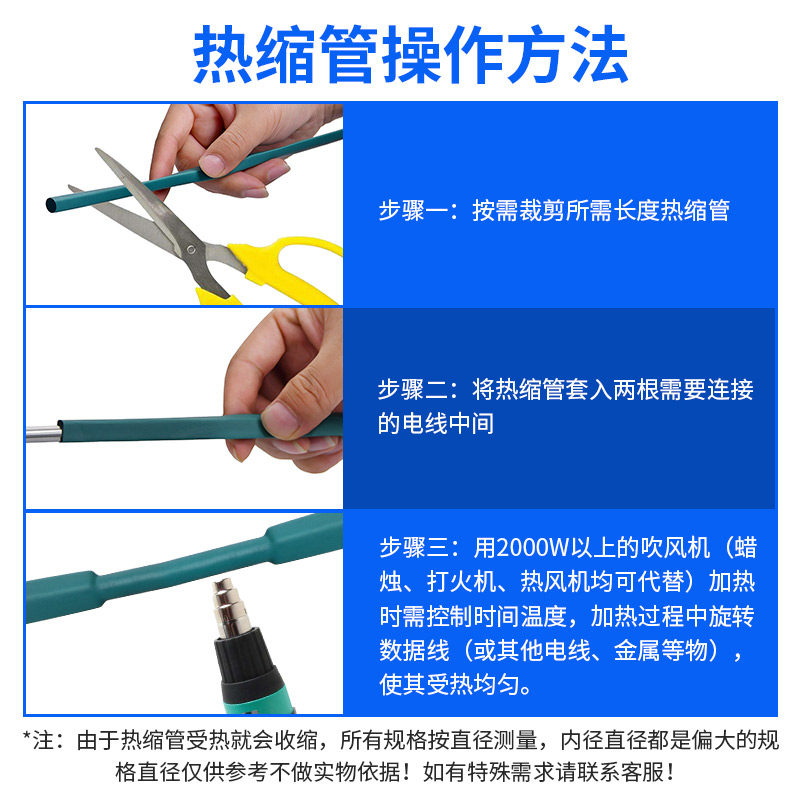 热缩管操作方法

步骤一：按需裁剪所需长度热缩管

步骤二：将热缩管套入两根需要连接的电线中间

步骤三：用2000W以上的吹风机（蜡烛、打火机、热风机均可代替）加热时需控制时间温度，加热过程中旋转数据线（或其他电线、金属等物），使其受热均匀。

*注：由于热缩管受热就会收缩，所有规格按直径测量，内径直径都是偏大的规格直径仅供参考不做实物依据！如有特殊需求请联系客服！