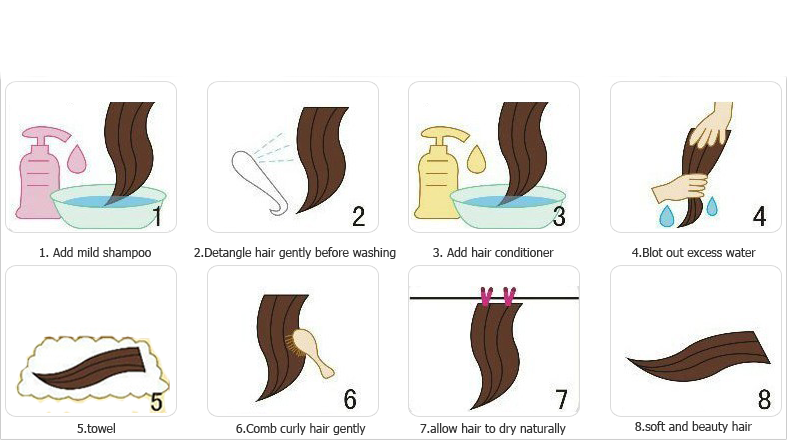 1

1. Add mild shampoo

2

2.Detangle hair gently before washing

3

3. Add hair conditioner

4

4.Blot out excess water

5

5.towel

6

6.Comb curly hair gently

7

7.allow hair to dry naturally

8

8.soft and beauty hair