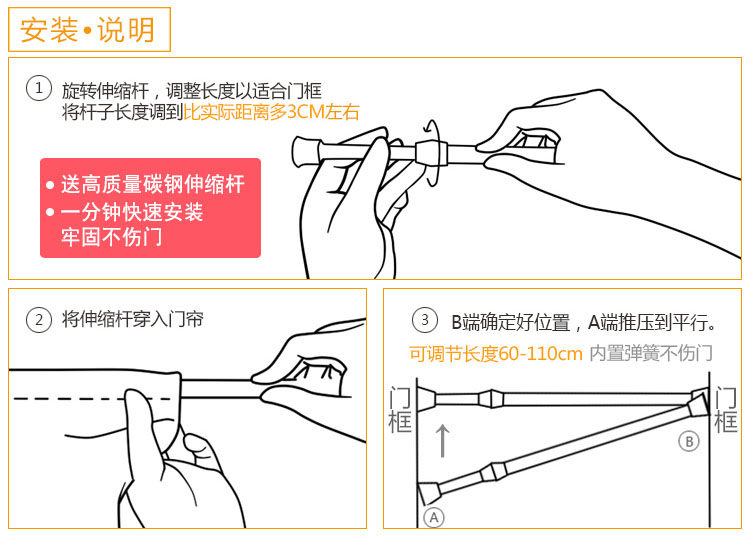 安装•说明

① 旋转伸缩杆，调整长度以适合门框
将杆子长度调到比实际距离多3CM左右

• 送高质量碳钢伸缩杆
• 一分钟快速安装
牢固不伤门

② 将伸缩杆穿入门帘

③ B端确定好位置，A端推压到平行。
可调节长度60-110cm 内置弹簧不伤门

门框

门框

Ⓑ

Ⓐ