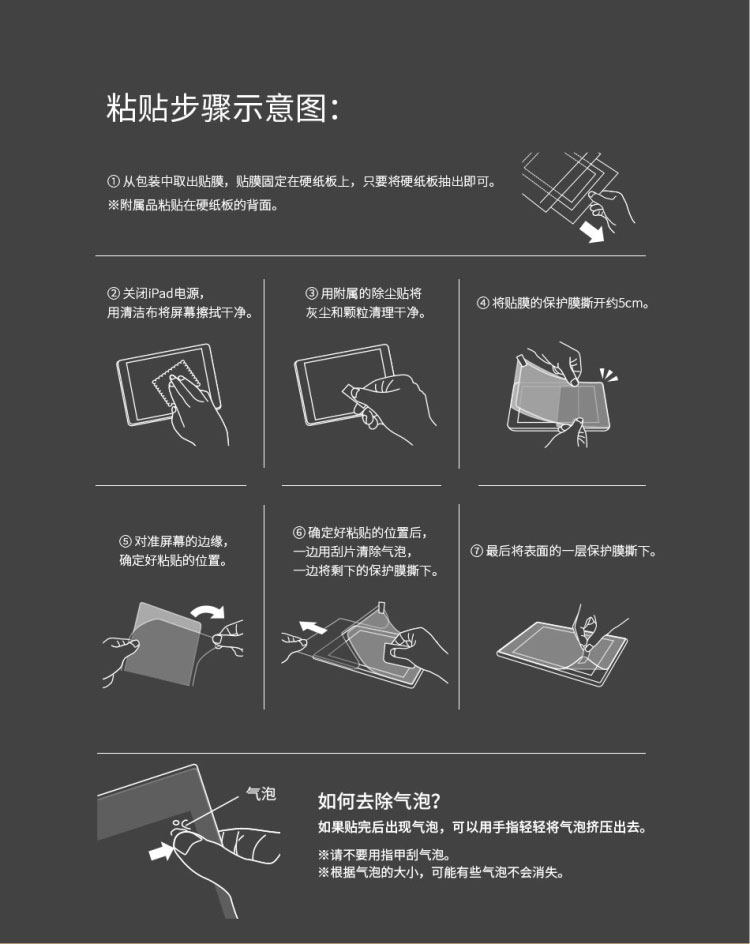 粘贴步骤示意图：

① 从包装中取出贴膜，贴膜固定在硬纸板上，只要将硬纸板抽出即可。
※附属品粘贴在硬纸板的背面。

② 关闭iPad电源，用清洁布将屏幕擦拭干净。

③ 用附属的除尘贴将灰尘和颗粒清理干净。

④ 将贴膜的保护膜撕开约5cm。

⑤ 对准屏幕的边缘，确定好粘贴的位置。

⑥ 确定好粘贴的位置后，一边用刮片清除气泡，一边将剩下的保护膜撕下。

⑦ 最后将表面的一层保护膜撕下。

气泡

如何去除气泡？
如果贴完后出现气泡，可以用手指轻轻将气泡挤压出去。

※请不要用指甲刮气泡。
※根据气泡的大小，可能有些气泡不会消失。