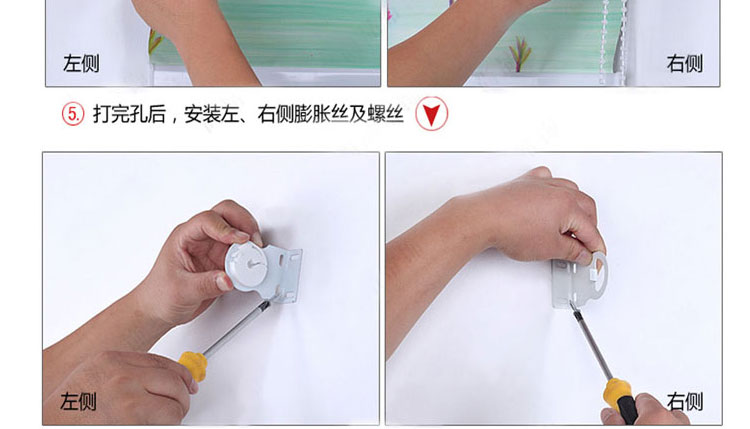 左侧

右侧

5. 打完孔后，安装左、右侧膨胀丝及螺丝

左侧

右侧