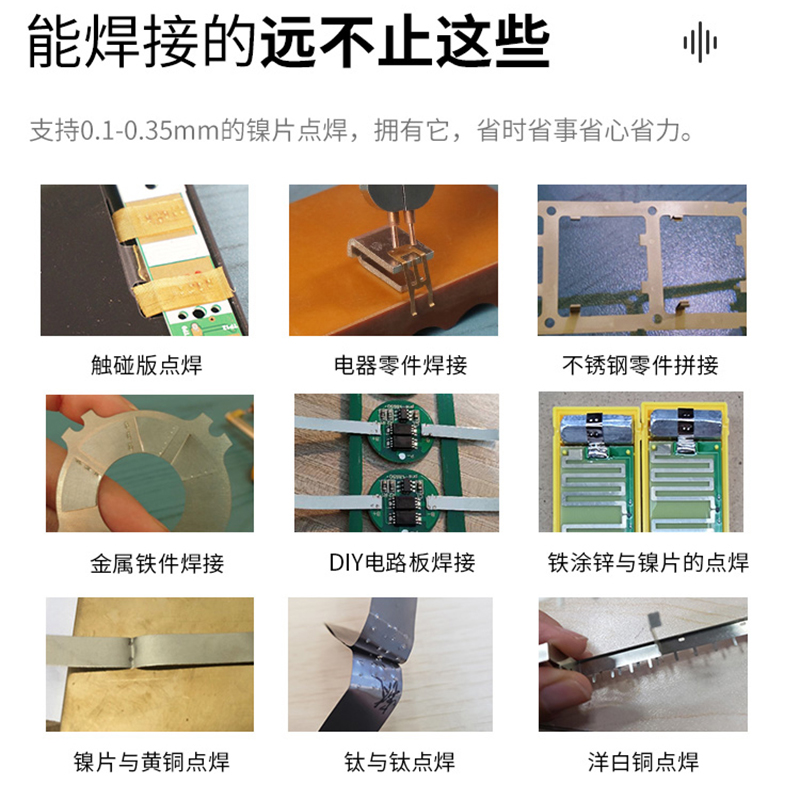 能焊接的远不止这些

支持0.1-0.35mm的镍片点焊，拥有它，省时省事省心省力。

触碰版点焊

电器零件焊接

不锈钢零件拼接

金属铁件焊接

DIY电路板焊接

铁涂锌与镍片的点焊

镍片与黄铜点焊

钛与钛点焊

洋白铜点焊