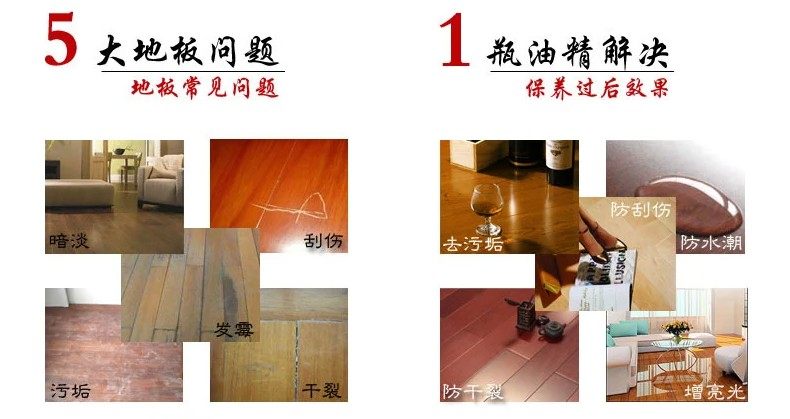 5 大地板问题
地板常见问题

暗淡
刮伤
发霉
污垢
干裂

1 瓶油精解决
保养过后效果

去污垢
防刮伤
防水潮
防干裂
增亮光