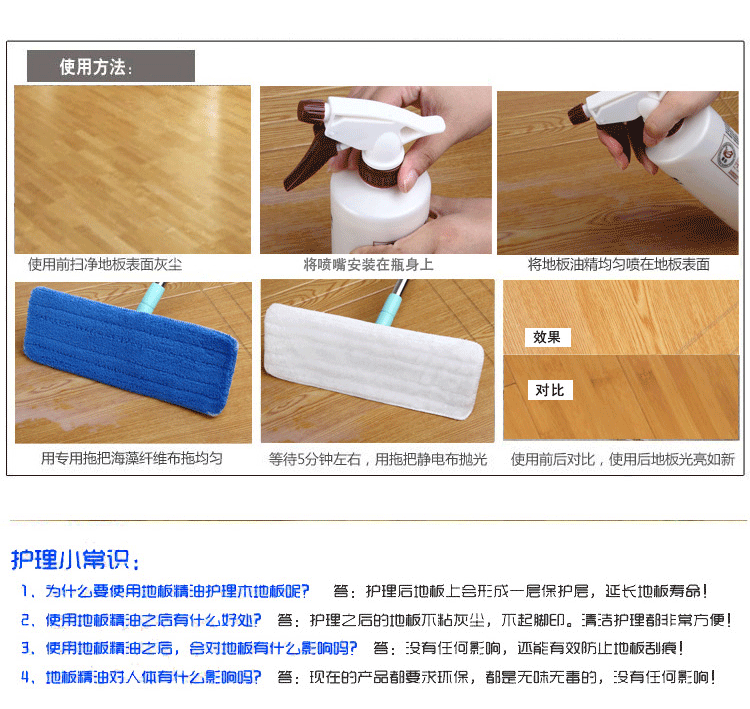 使用方法：

使用前扫净地板表面灰尘

将喷嘴安装在瓶身上

将地板油精均匀喷在地板表面

用专用拖把海藻纤维布拖均匀

等待5分钟左右，用拖把静电布抛光

效果

对比

使用前后对比，使用后地板光亮如新

护理小常识：

1、为什么要使用地板精油护理木地板呢？ 答：护理后地板上会形成一层保护层，延长地板寿命！

2、使用地板精油之后有什么好处？ 答：护理之后的地板不粘灰尘，不起脚印。清洁护理都非常方便！

3、使用地板精油之后，会对地板有什么影响吗？ 答：没有任何影响，还能有效防止地板刮痕！

4、地板精油对人体有什么影响吗？ 答：现在的产品都要求环保，都是无味无毒的，没有任何影响！