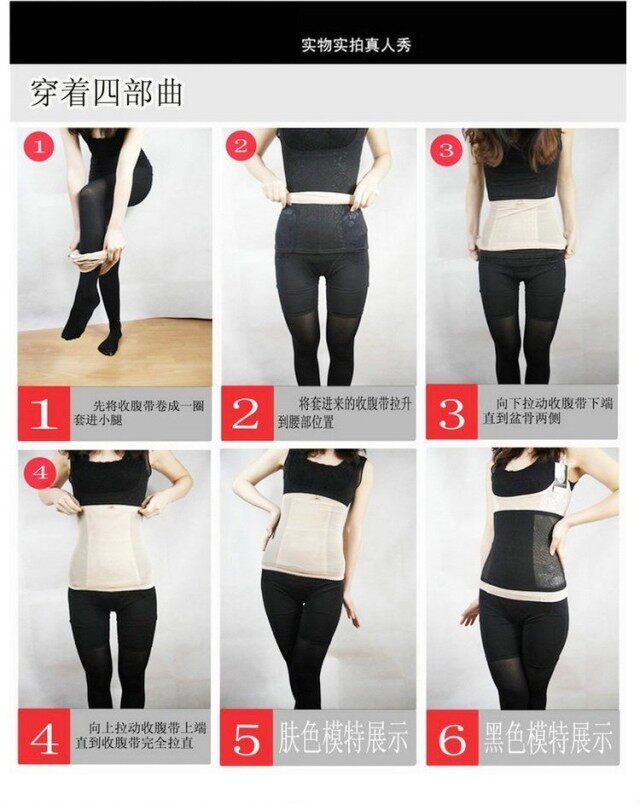 实物实拍真人秀

穿着四部曲

1

2

3

1 先将收腹带卷成一圈套进小腿

2 将套进来的收腹带拉升到腰部位置

3 向下拉动收腹带下端直到盆骨两侧

4

4 向上拉动收腹带上端直到收腹带完全拉直

5 肤色模特展示

6 黑色模特展示