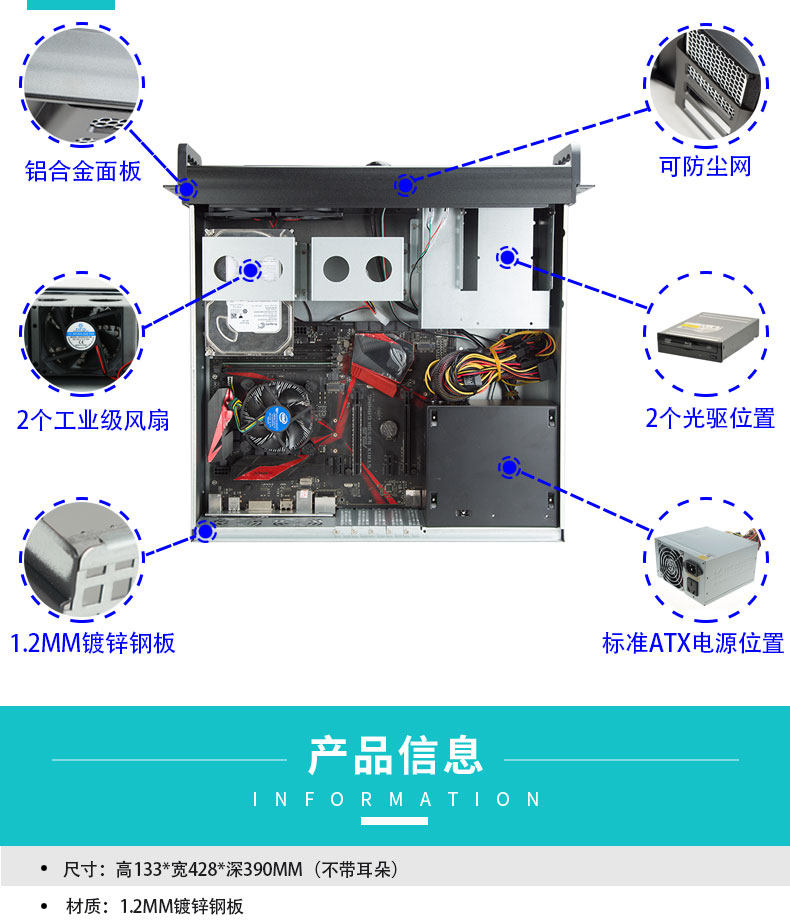 铝合金面板

可防尘网

2个工业级风扇

2个光驱位置

1.2MM镀锌钢板

标准ATX电源位置

产品信息

INFORMATION

• 尺寸：高133*宽428*深390MM（不带耳朵）

• 材质：1.2MM镀锌钢板