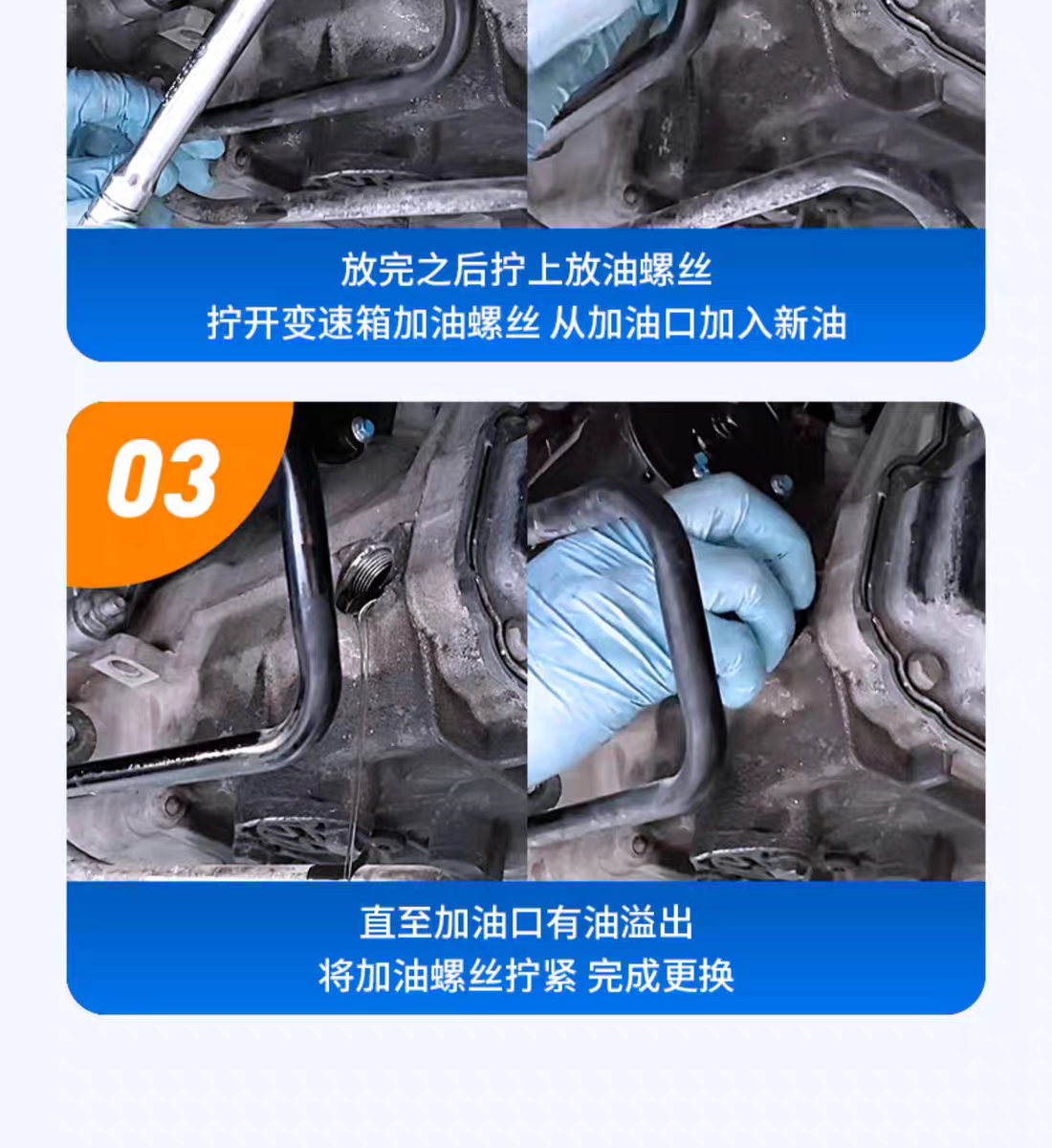 放完之后拧上放油螺丝
拧开变速箱加油螺丝 从加油口加入新油

03

直至加油口有油溢出
将加油螺丝拧紧 完成更换