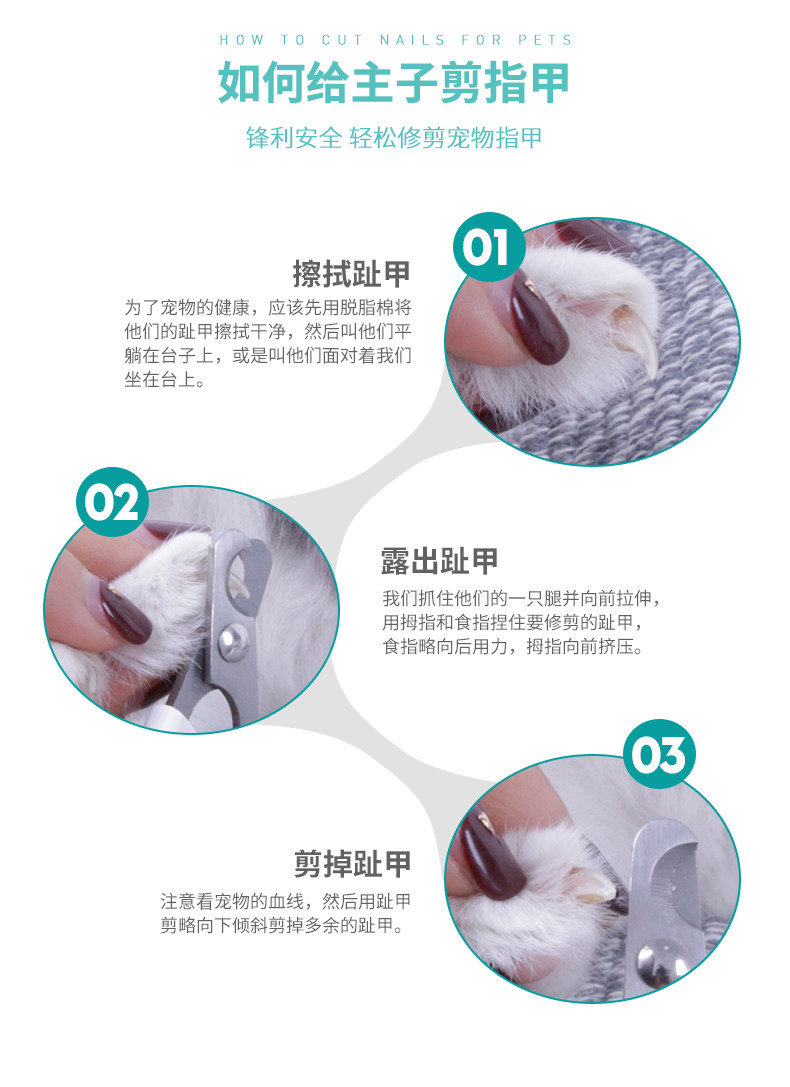 HOW TO CUT NAILS FOR PETS

如何给主子剪指甲

锋利安全 轻松修剪宠物指甲

01

擦拭趾甲

为了宠物的健康，应该先用脱脂棉将他们的趾甲擦拭干净，然后叫他们平躺在台子上，或是叫他们面对着我们坐在台上。

02

露出趾甲

我们抓住他们的一只腿并向前拉伸，用拇指和食指捏住要修剪的趾甲，食指略向后用力，拇指向前挤压。

03

剪掉趾甲

注意看宠物的血线，然后用趾甲剪略向下倾斜剪掉多余的趾甲。