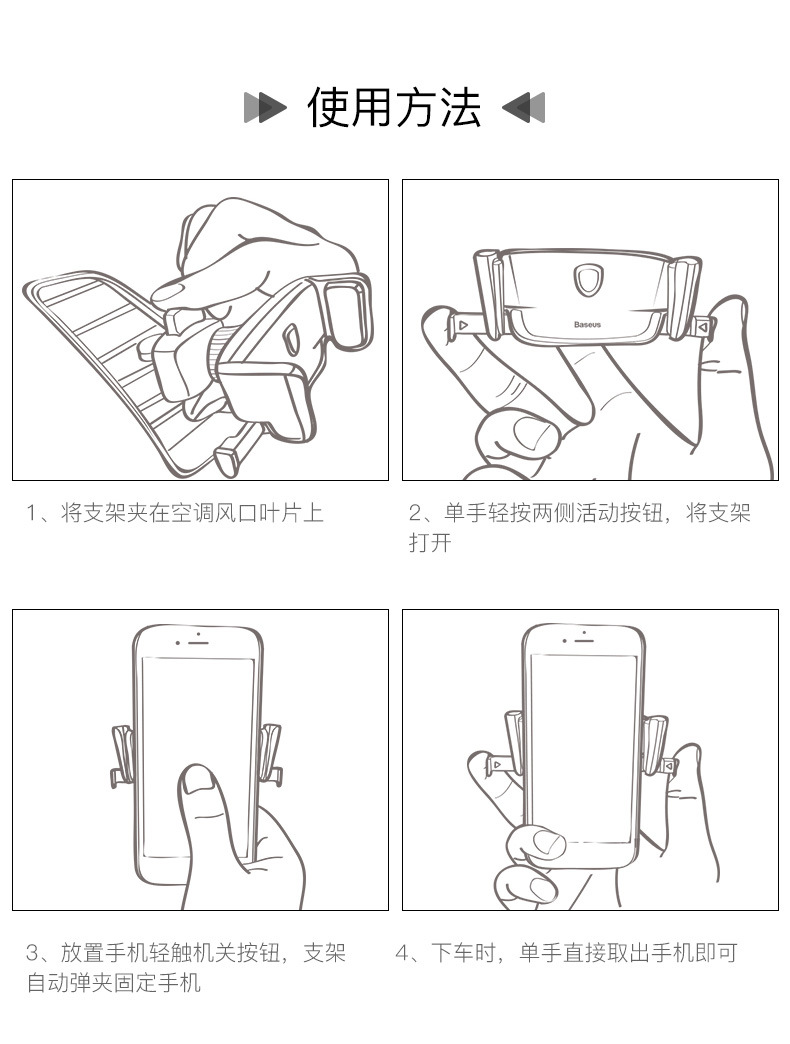 使用方法

Baseus

1、将支架夹在空调风口叶片上

2、单手轻按两侧活动按钮，将支架打开

3、放置手机轻触机关按钮，支架自动弹夹固定手机

4、下车时，单手直接取出手机即可