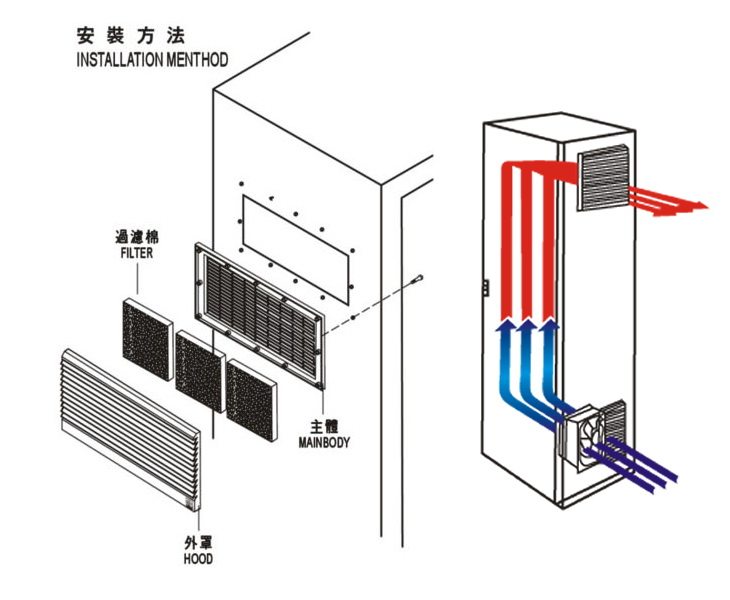 安裝方法
INSTALLATION MENTHOD

過濾棉
FILTER

主體
MAINBODY

外罩
HOOD