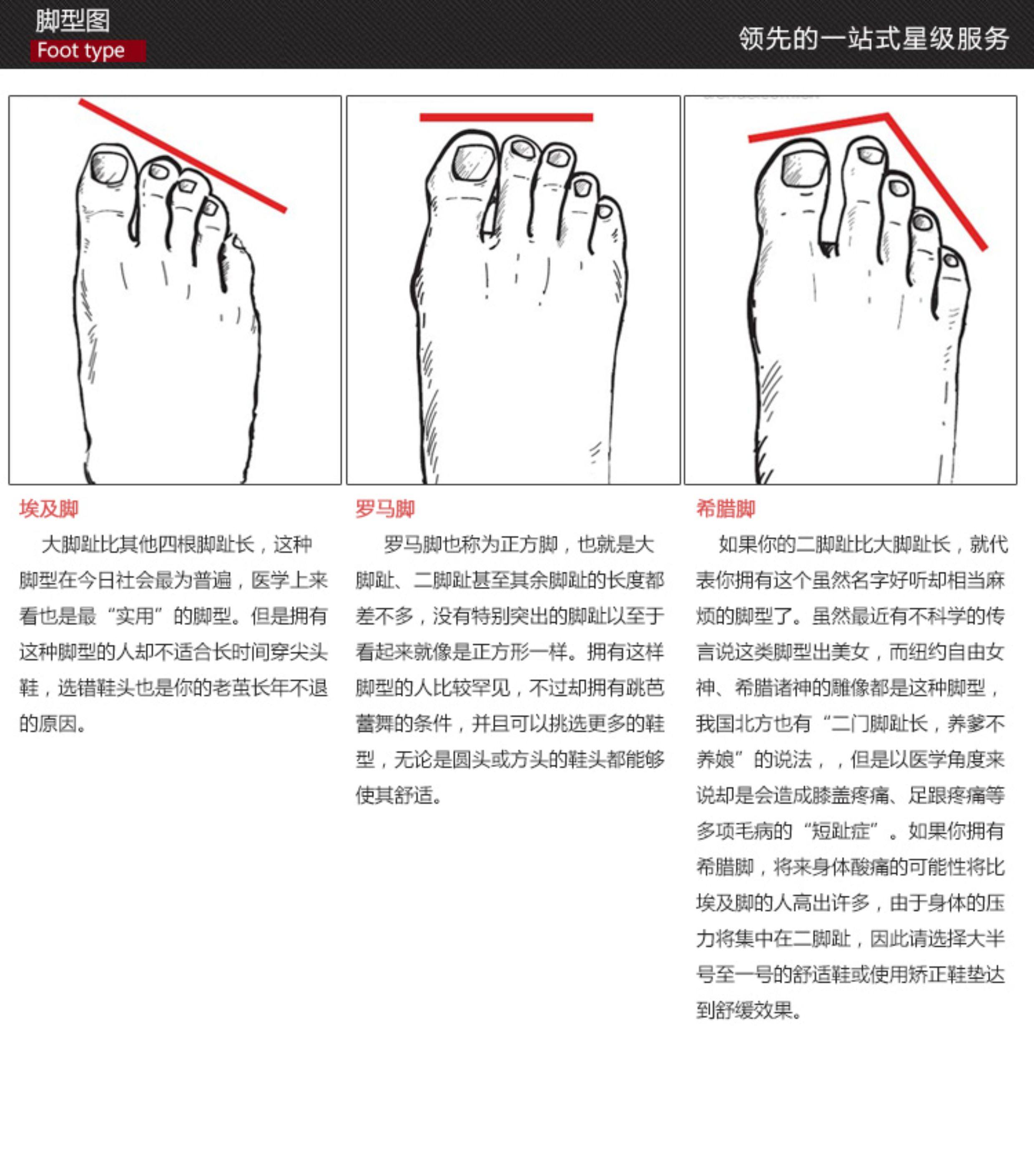 脚型图
Foot type

领先的一站式星级服务

埃及脚

大脚趾比其他四根脚趾长，这种脚型在今日社会最为普遍，医学上来看也是最“实用”的脚型。但是拥有这种脚型的人却不适合长时间穿尖头鞋，选错鞋头也是你的老茧长年不退的原因。

罗马脚

罗马脚也称为正方脚，也就是大脚趾、二脚趾甚至其余脚趾的长度都差不多，没有特别突出的脚趾以至于看起来就像是正方形一样。拥有这样脚型的人比较罕见，不过却拥有跳芭蕾舞的条件，并且可以挑选更多的鞋型，无论是圆头或方头的鞋头都能够使其舒适。

希腊脚

如果你的二脚趾比大脚趾长，就代表你拥有这个虽然名字好听却相当麻烦的脚型了。虽然最近有不科学的传言说这类脚型出美女，而纽约自由女神、希腊诸神的雕像都是这种脚型，我国北方也有“二门脚趾长，养爹不养娘”的说法，，但是以医学角度来说却是会造成膝盖疼痛、足跟疼痛等多项毛病的“短趾症”。如果你拥有希腊脚，将来身体酸痛的可能性将比埃及脚的人高出许多，由于身体的压力将集中在二脚趾，因此请选择大半号至一号的舒适鞋或使用矫正鞋垫达到舒缓效果。