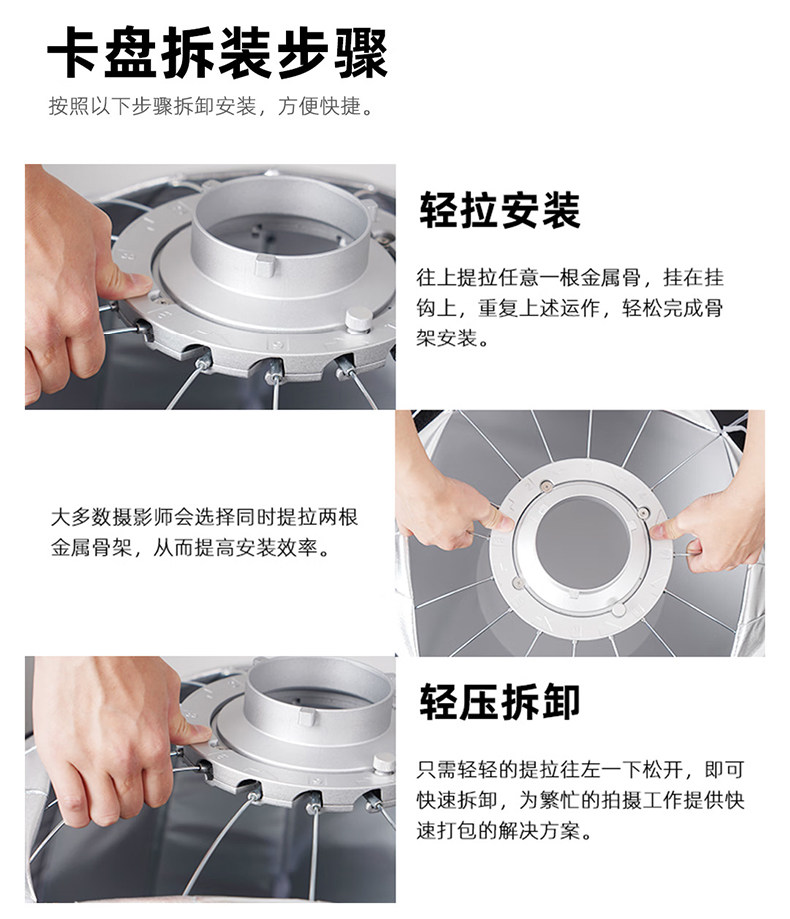 卡盘拆装步骤

按照以下步骤拆卸安装，方便快捷。

轻拉安装

往上提拉任意一根金属骨，挂在挂钩上，重复上述运作，轻松完成骨架安装。

大多数摄影师会选择同时提拉两根金属骨架，从而提高安装效率。

轻压拆卸

只需轻轻的提拉往左一下松开，即可快速拆卸，为繁忙的拍摄工作提供快速打包的解决方案。