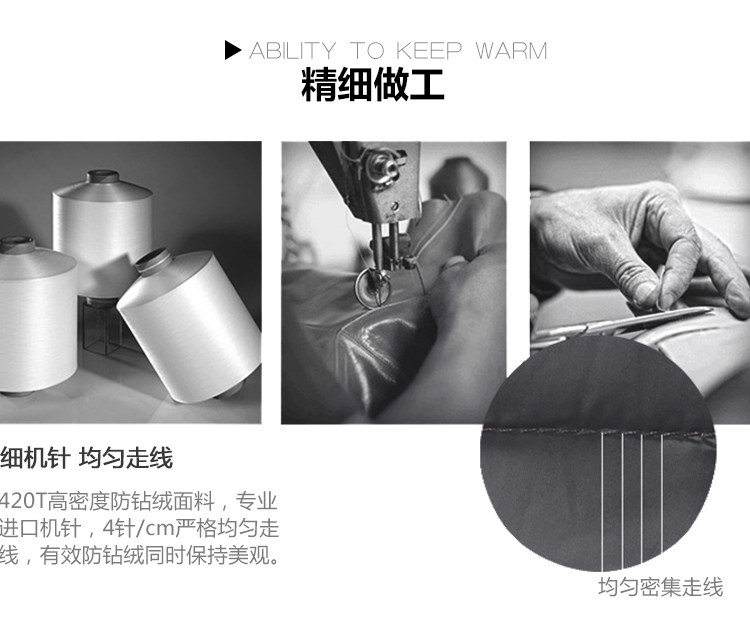 ▶ ABILITY TO KEEP WARM
精细做工

细机针 均匀走线

420T高密度防钻绒面料，专业进口机针，4针/cm严格均匀走线，有效防钻绒同时保持美观。

均匀密集走线