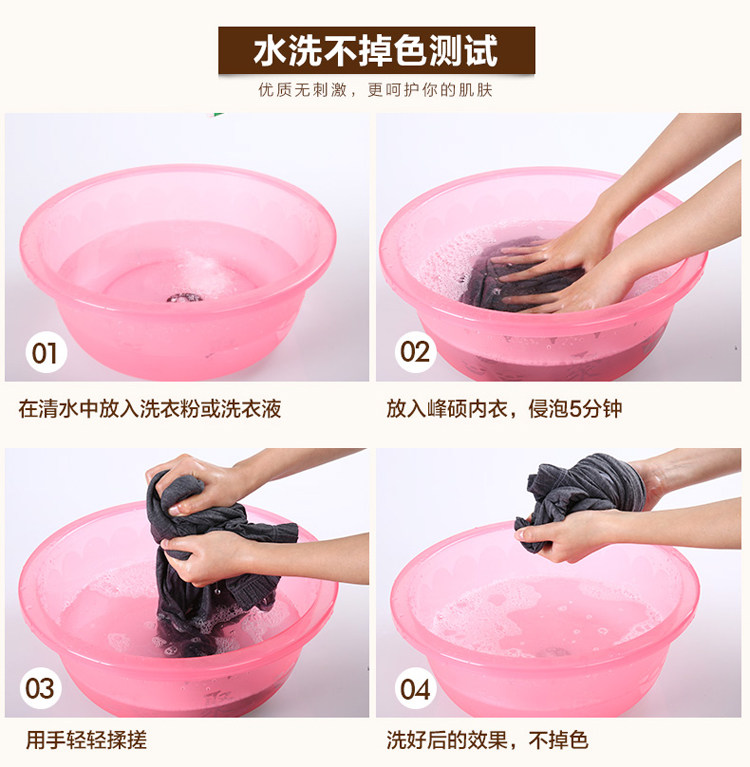 水洗不掉色测试

优质无刺激，更呵护你的肌肤

01

在清水中放入洗衣粉或洗衣液

02

放入峰硕内衣，侵泡5分钟

03

用手轻轻揉搓

04

洗好后的效果，不掉色