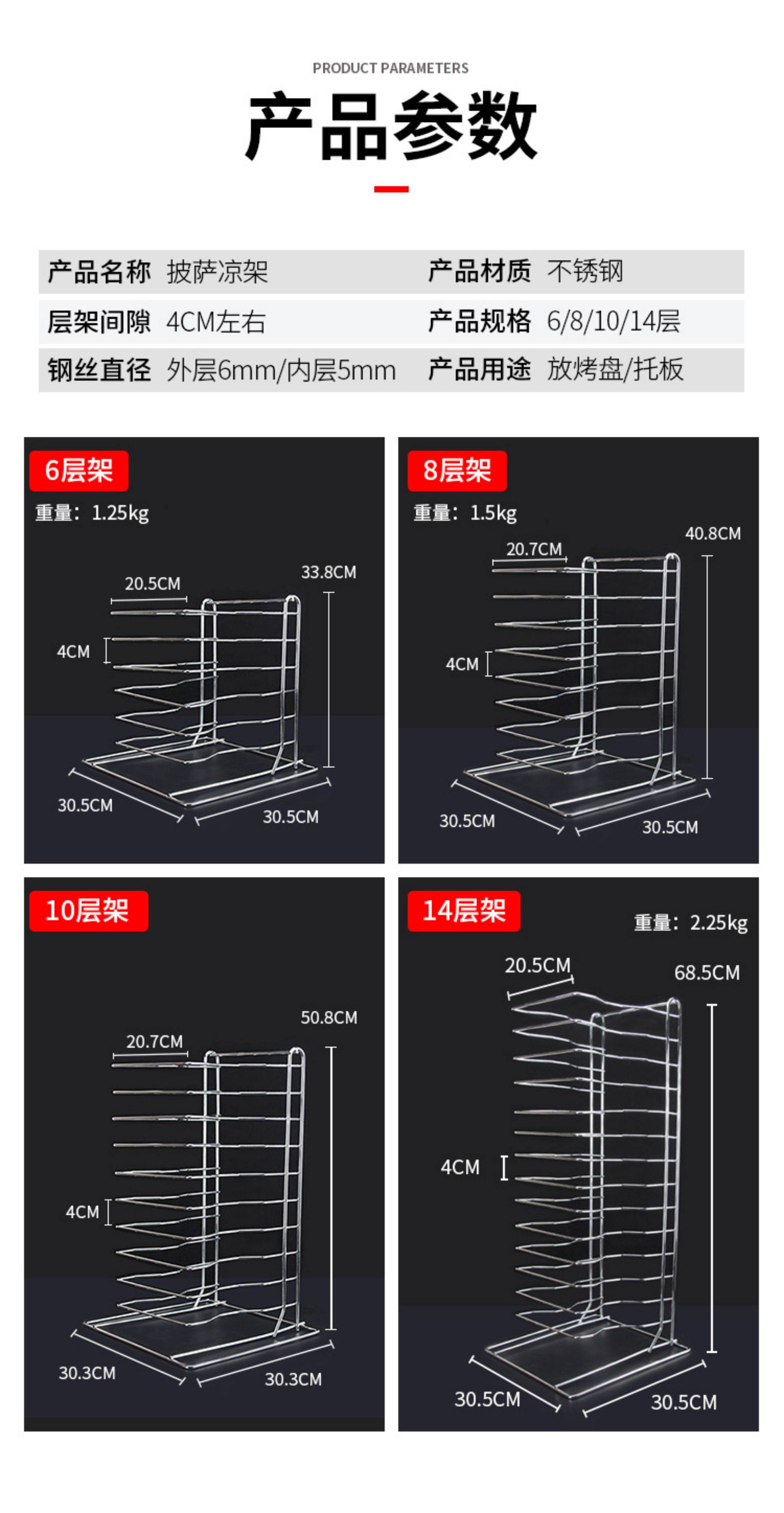 PRODUCT PARAMETERS

产品参数

| 产品名称 | 披萨凉架 | 产品材质 | 不锈钢 |
|---|---|---|---|
| 层架间隙 | 4CM左右 | 产品规格 | 6/8/10/14层 |
| 钢丝直径 | 外层6mm/内层5mm | 产品用途 | 放烤盘/托板 |

6层架
重量：1.25kg
20.5CM
33.8CM
4CM
30.5CM
30.5CM

8层架
重量：1.5kg
20.7CM
40.8CM
4CM
30.5CM
30.5CM

10层架
20.7CM
50.8CM
4CM
30.3CM
30.3CM

14层架
重量：2.25kg
20.5CM
68.5CM
4CM
30.5CM
30.5CM