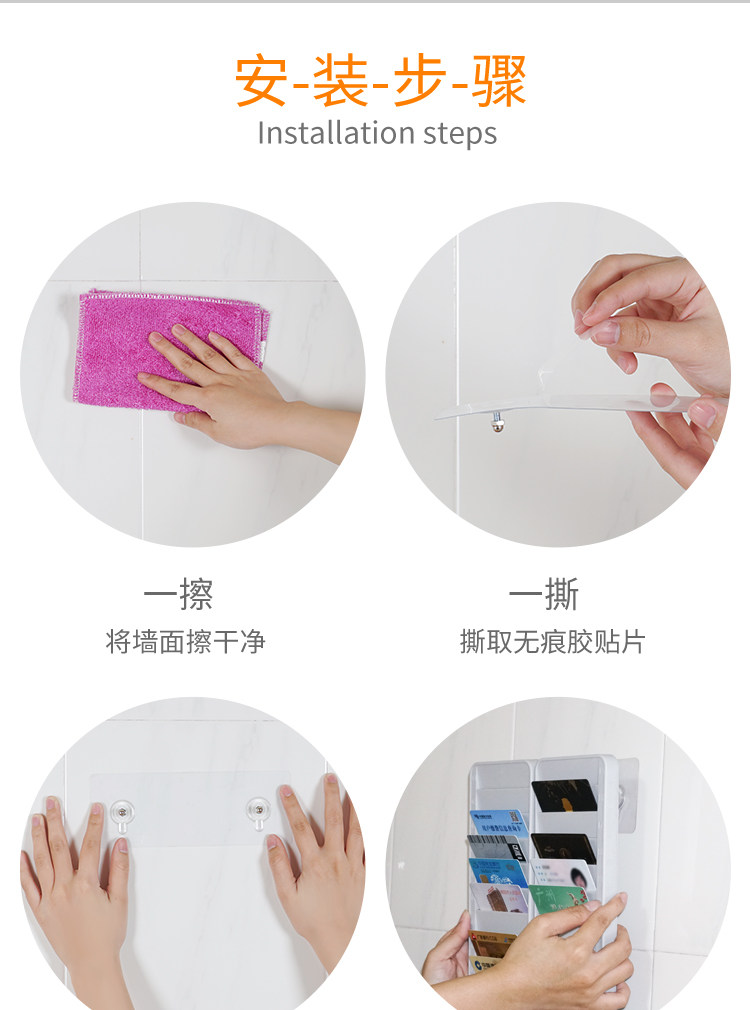 安-装-步-骤
Installation steps

一擦
将墙面擦干净

一撕
撕取无痕胶贴片