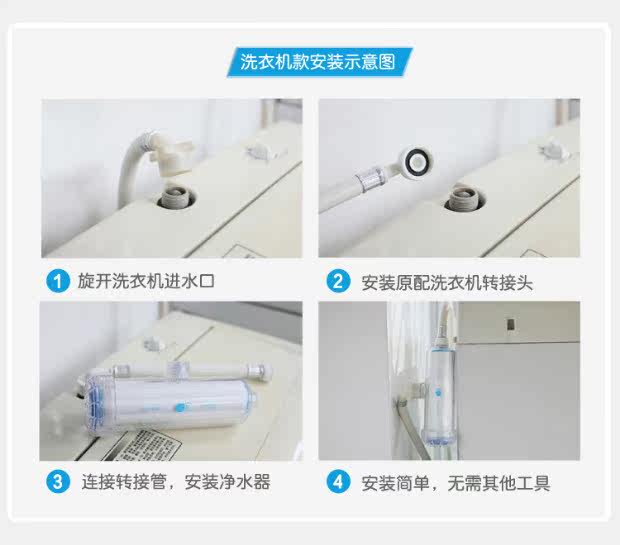 洗衣机款安装示意图

1 旋开洗衣机进水口

2 安装原配洗衣机转接头

3 连接转接管，安装净水器

4 安装简单，无需其他工具