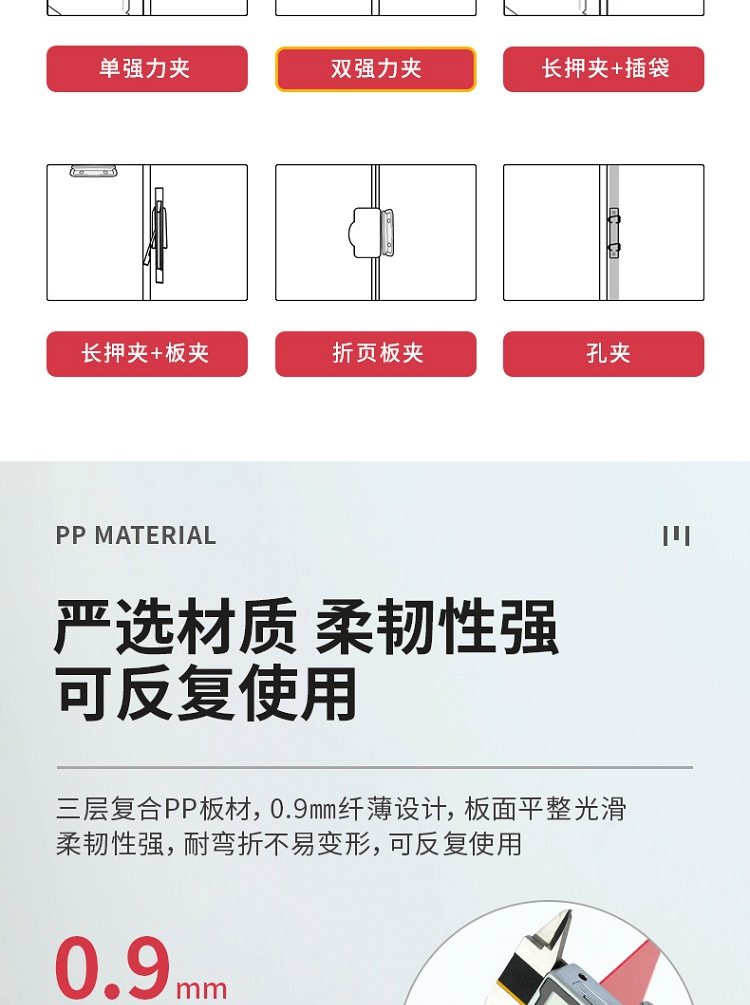 单强力夹

双强力夹

长押夹+插袋

长押夹+板夹

折页板夹

孔夹

PP MATERIAL

严选材质 柔韧性强
可反复使用

三层复合PP板材，0.9㎜纤薄设计，板面平整光滑
柔韧性强，耐弯折不易变形，可反复使用

0.9mm