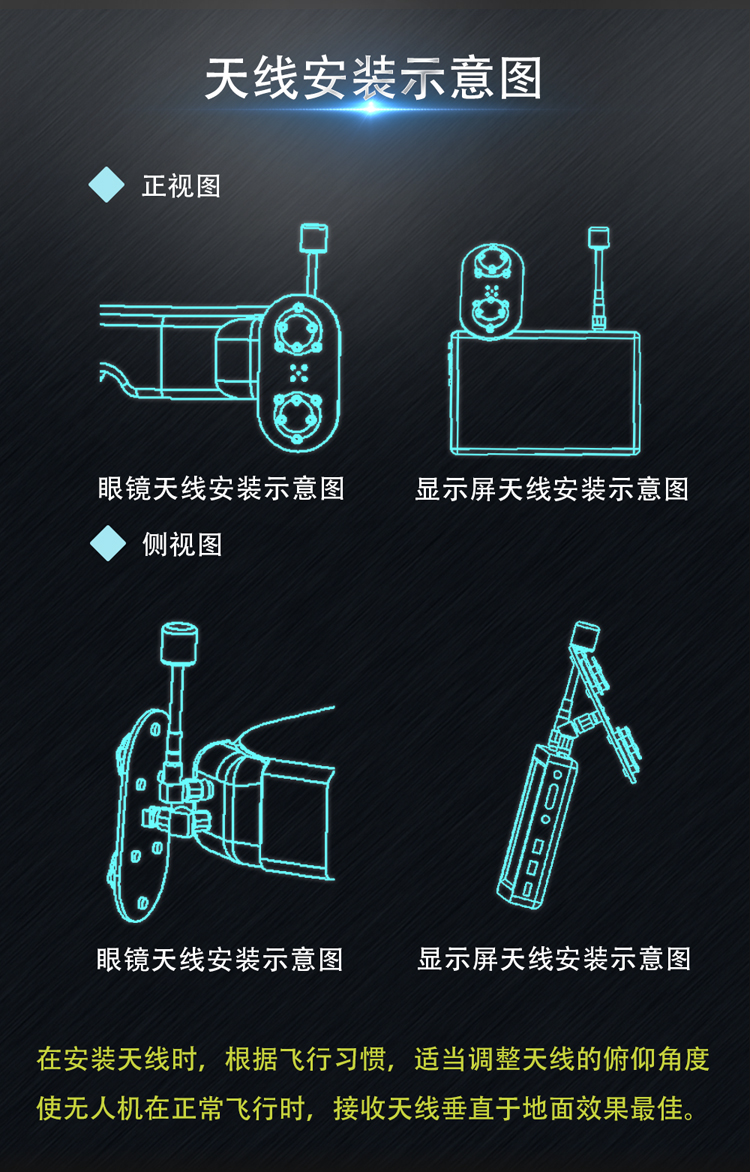 天线安装示意图

正视图

眼镜天线安装示意图

显示屏天线安装示意图

侧视图

眼镜天线安装示意图

显示屏天线安装示意图

在安装天线时，根据飞行习惯，适当调整天线的俯仰角度使无人机在正常飞行时，接收天线垂直于地面效果最佳。