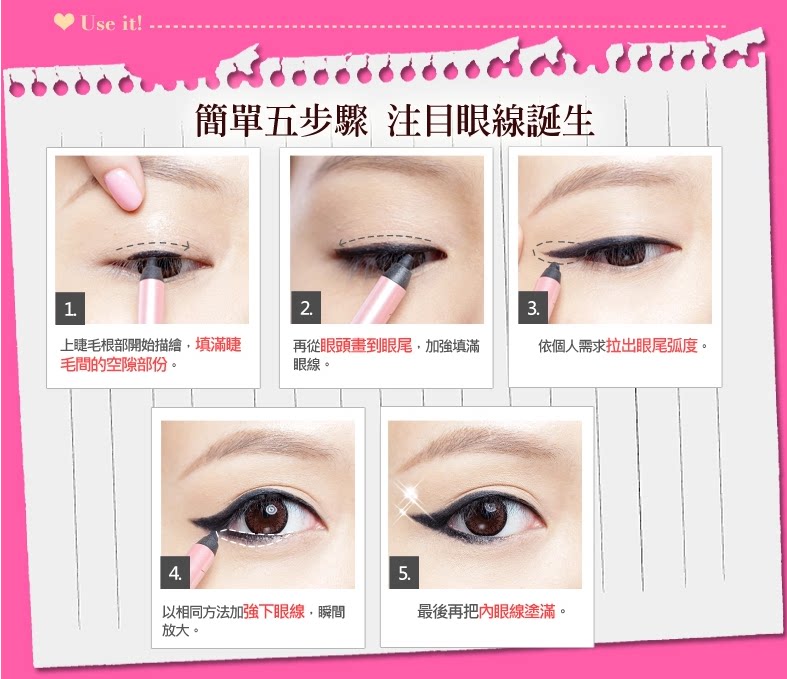 Use it!

簡單五步驟 注目眼線誕生

1.

上睫毛根部開始描繪，填滿睫毛間的空隙部份。

2.

再從眼頭畫到眼尾，加強填滿眼線。

3.

依個人需求拉出眼尾弧度。

4.

以相同方法加強下眼線，瞬間放大。

5.

最後再把內眼線塗滿。