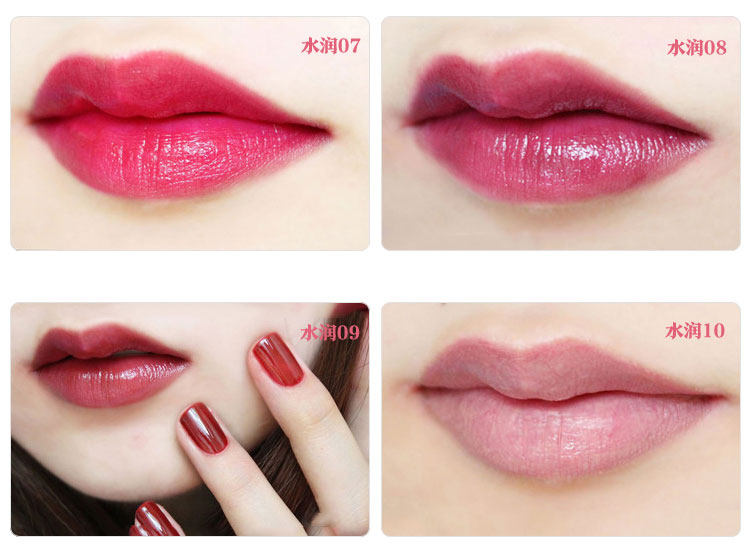 水润07

水润08

水润09

水润10