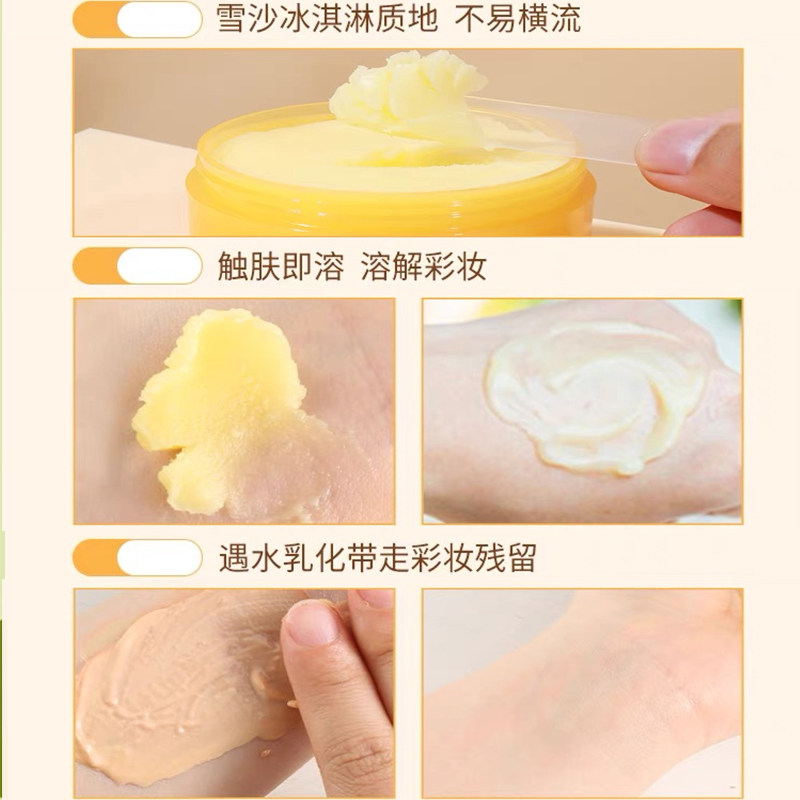 雪沙冰淇淋质地 不易横流

触肤即溶 溶解彩妆

遇水乳化带走彩妆残留