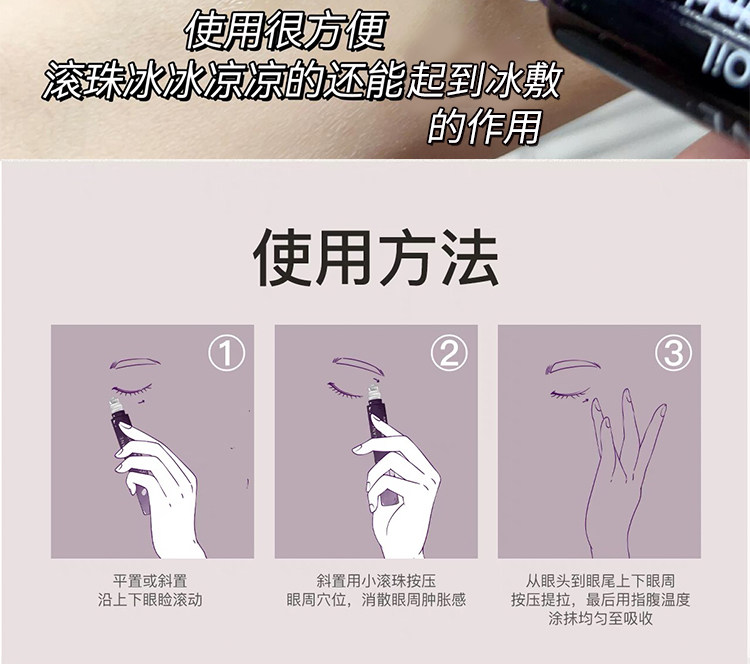 使用很方便
滚珠冰冰凉凉的还能起到冰敷的作用

使用方法

①

平置或斜置
沿上下眼睑滚动

②

斜置用小滚珠按压
眼周穴位，消散眼周肿胀感

③

从眼头到眼尾上下眼周
按压提拉，最后用指腹温度
涂抹均匀至吸收