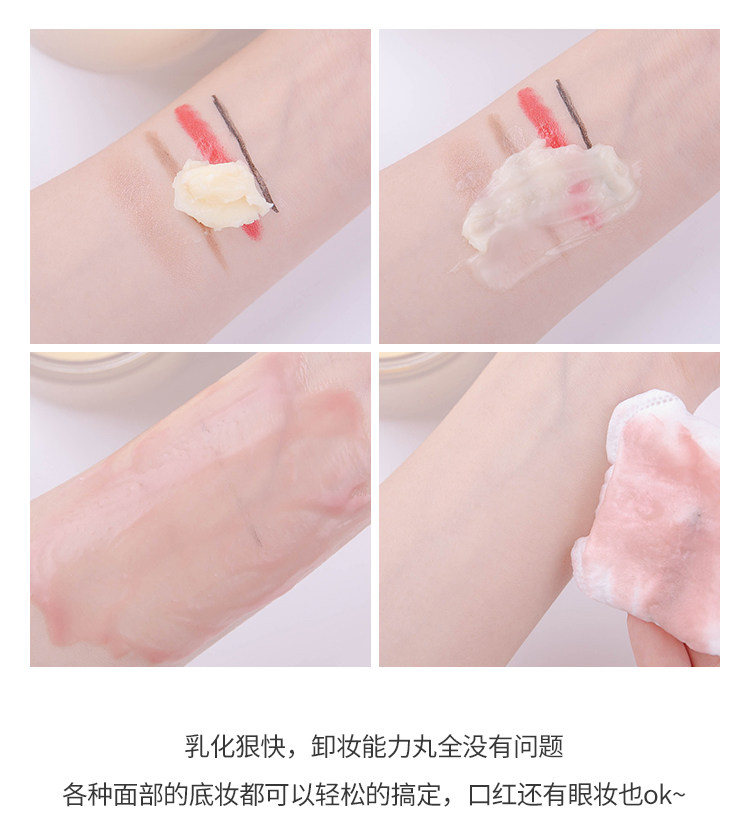 乳化狠快，卸妆能力丸全没有问题

各种面部的底妆都可以轻松的搞定，口红还有眼妆也ok~