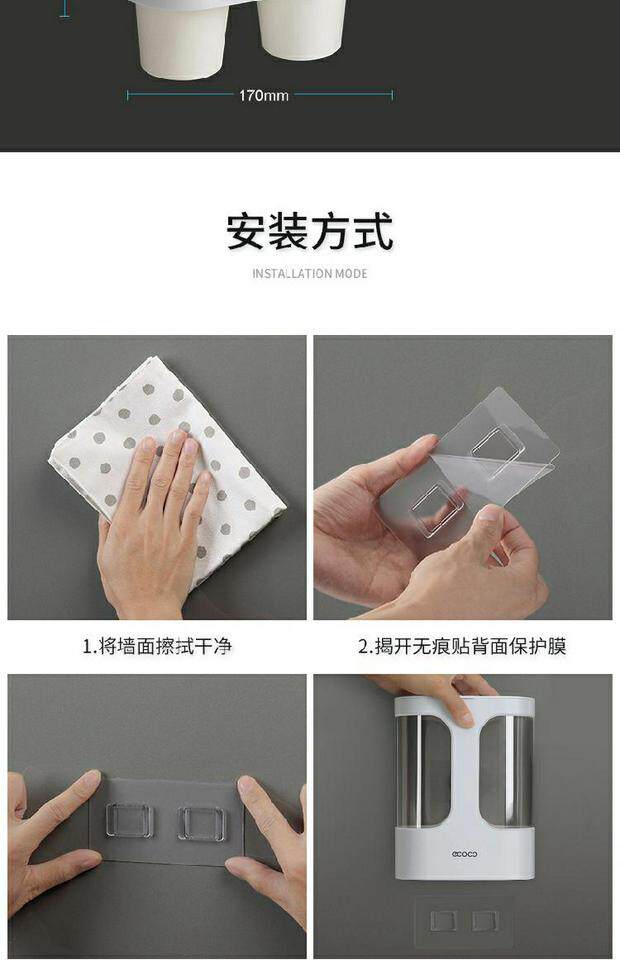 170mm

安装方式

INSTALLATION MODE

1.将墙面擦拭干净

2.揭开无痕贴背面保护膜

ecoco