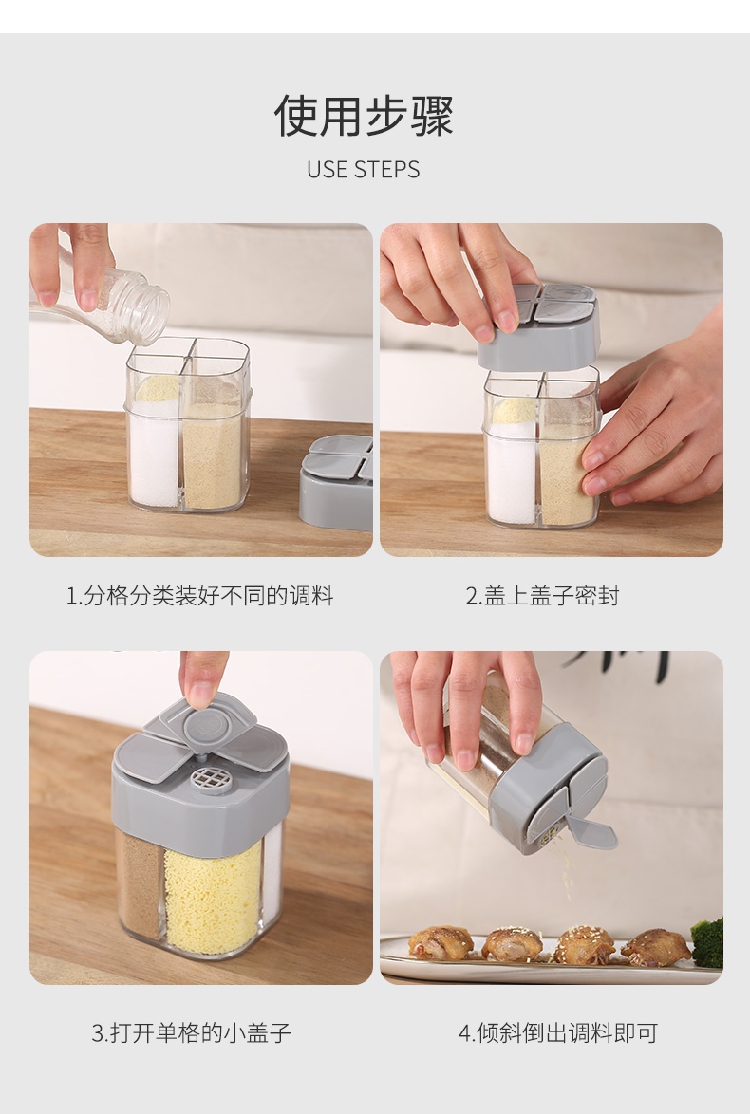 使用步骤
USE STEPS

1.分格分类装好不同的调料

2.盖上盖子密封

3.打开单格的小盖子

4.倾斜倒出调料即可