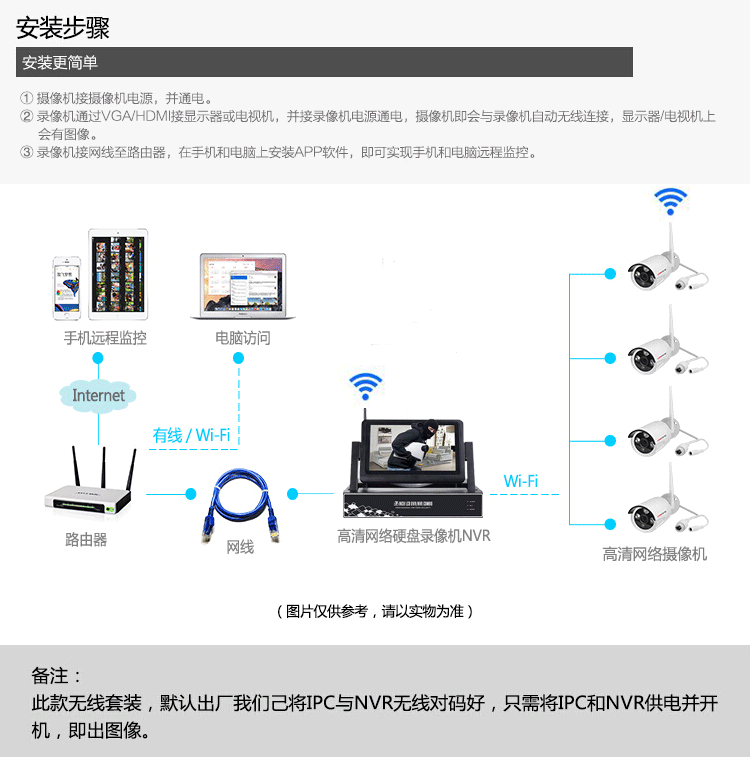 安装步骤

安装更简单

① 摄像机接摄像机电源，并通电。
② 录像机通过VGA/HDMI接显示器或电视机，并接录像机电源通电，摄像机即会与录像机自动无线连接，显示器/电视机上会有图像。
③ 录像机接网线至路由器，在手机和电脑上安装APP软件，即可实现手机和电脑远程监控。

手机远程监控

电脑访问

Internet

有线 / Wi-Fi

路由器

网线

高清网络硬盘录像机NVR

Wi-Fi

高清网络摄像机

（图片仅供参考，请以实物为准）

备注：
此款无线套装，默认出厂我们己将IPC与NVR无线对码好，只需将IPC和NVR供电并开机，即出图像。