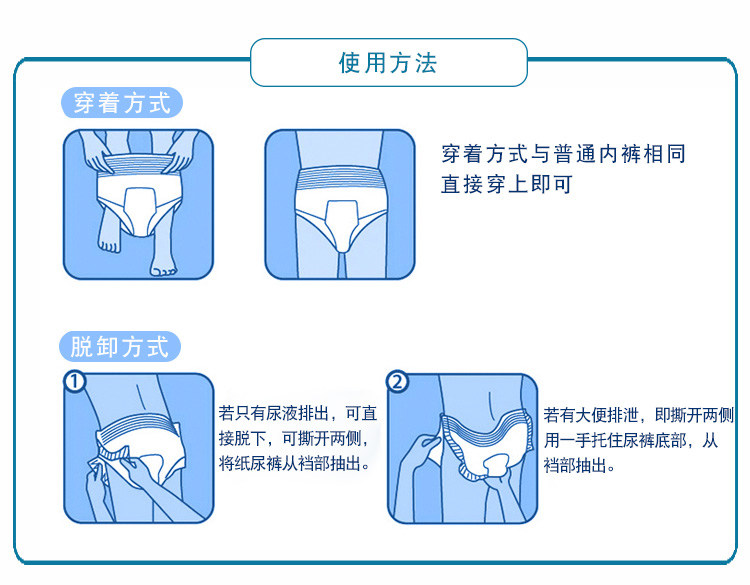 使用方法

穿着方式

穿着方式与普通内裤相同
直接穿上即可

脱卸方式

1

若只有尿液排出，可直接脱下，可撕开两侧，将纸尿裤从裆部抽出。

2

若有大便排泄，即撕开两侧用一手托住尿裤底部，从裆部抽出。